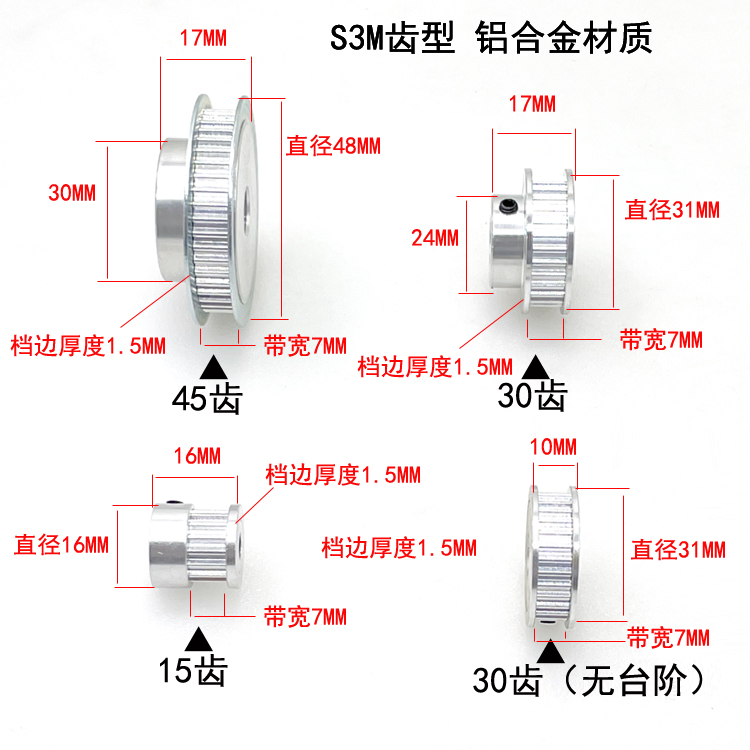 S3M齿型 铝合金材质

17MM
直径48MM
30MM
档边厚度1.5MM
带宽7MM
45齿

17MM
直径31MM
24MM
档边厚度1.5MM
带宽7MM
30齿

16MM
档边厚度1.5MM
直径16MM
带宽7MM
15齿

档边厚度1.5MM

10MM
直径31MM
带宽7MM
30齿（无台阶）