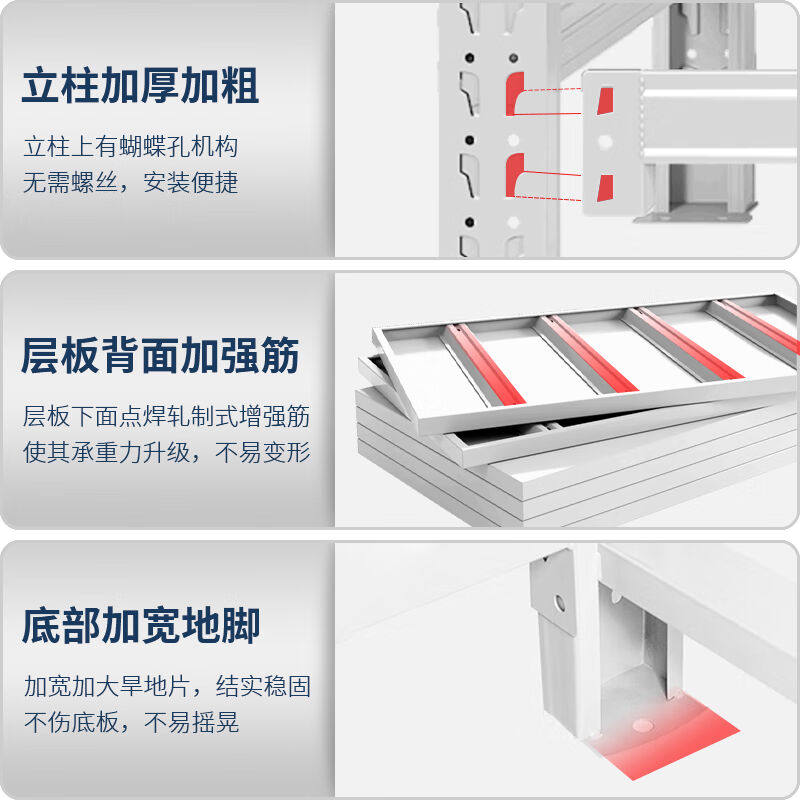 立柱加厚加粗

立柱上有蝴蝶孔机构
无需螺丝，安装便捷

层板背面加强筋

层板下面点焊轧制式增强筋
使其承重力升级，不易变形

底部加宽地脚

加宽加大旱地片，结实稳固
不伤底板，不易摇晃