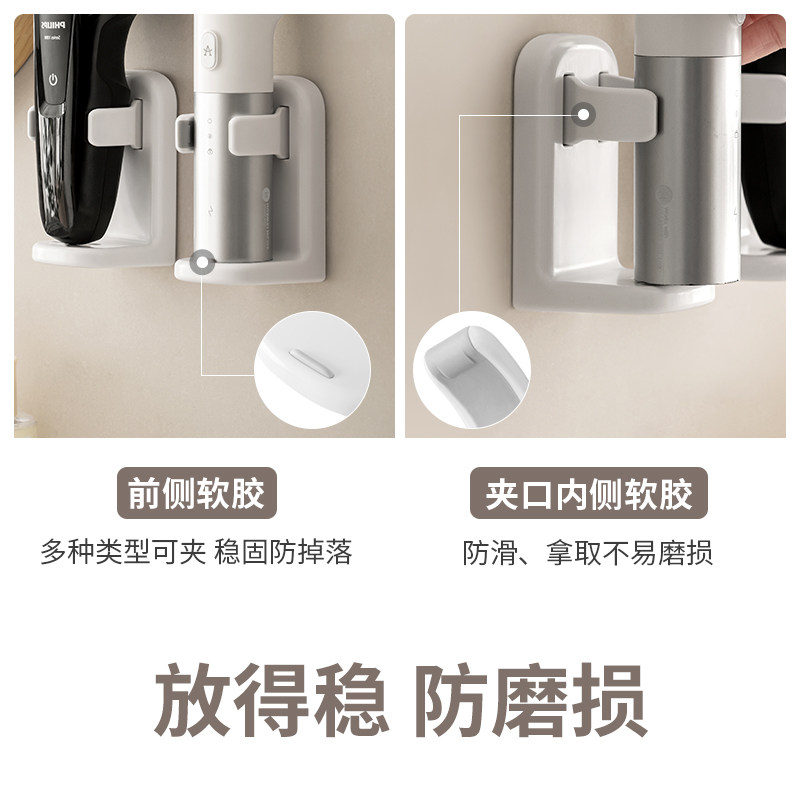 PHILIPS

前侧软胶

多种类型可夹 稳固防掉落

夹口内侧软胶

防滑、拿取不易磨损

放得稳 防磨损