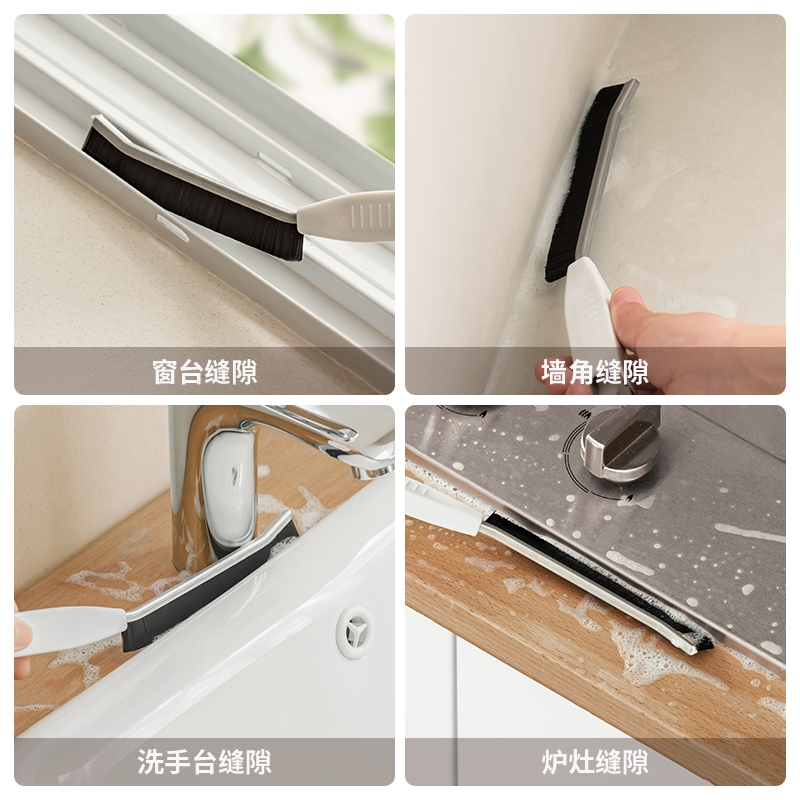 窗台缝隙

墙角缝隙

洗手台缝隙

炉灶缝隙