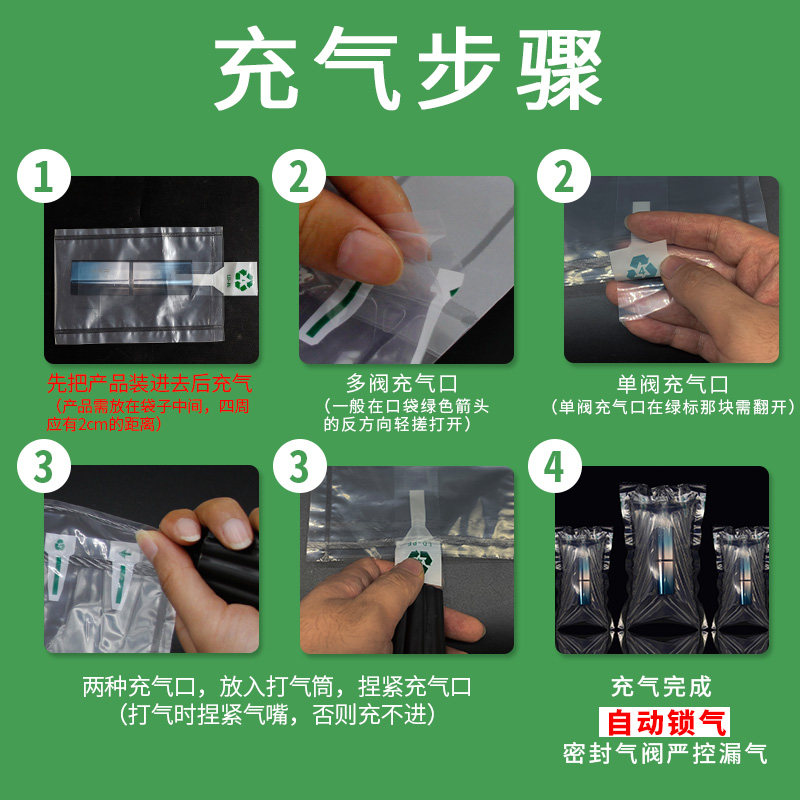 充气步骤

1

先把产品装进去后充气
（产品需放在袋子中间，四周应有2cm的距离）

2

多阀充气口
（一般在口袋绿色箭头的反方向轻搓打开）

2

单阀充气口
（单阀充气口在绿标那块需翻开）

3

3

两种充气口，放入打气筒，捏紧充气口
（打气时捏紧气嘴，否则充不进）

4

充气完成
自动锁气
密封气阀严控漏气