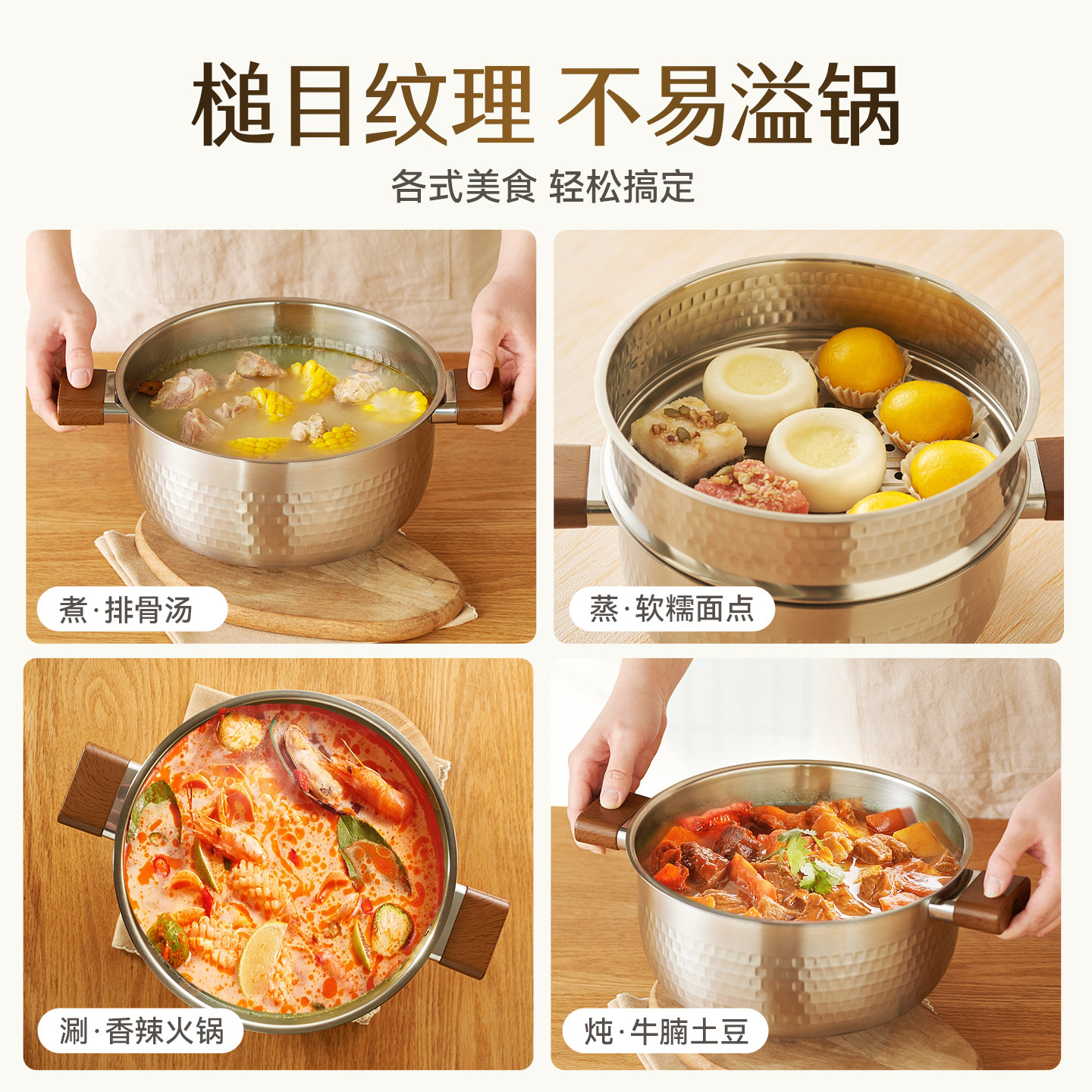 槌目纹理 不易溢锅

各式美食 轻松搞定

煮·排骨汤

蒸·软糯面点

涮·香辣火锅

炖·牛腩土豆