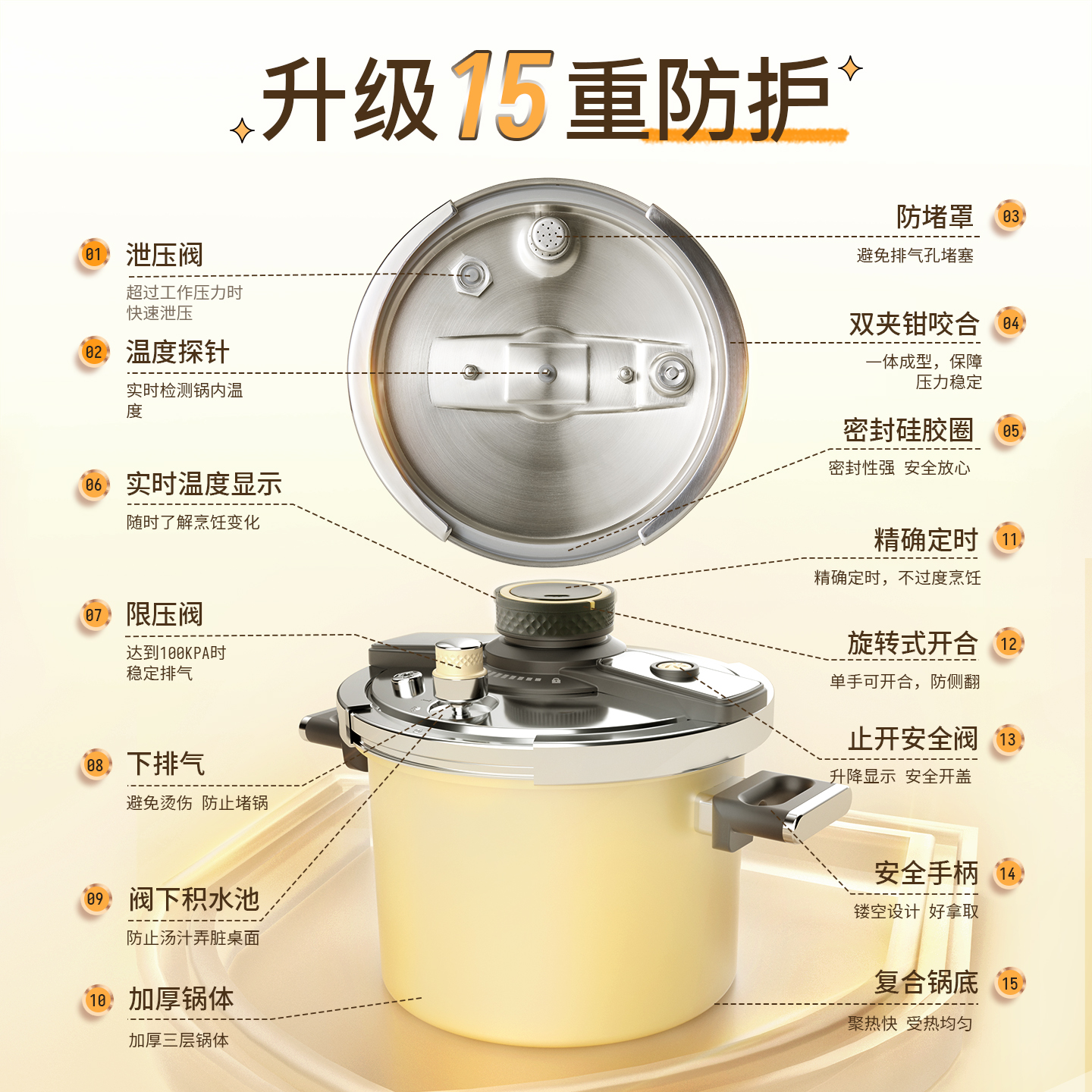 升级15重防护

01 泄压阀
超过工作压力时快速泄压

02 温度探针
实时检测锅内温度

06 实时温度显示
随时了解烹饪变化

07 限压阀
达到100KPA时稳定排气

08 下排气
避免烫伤 防止堵锅

09 阀下积水池
防止汤汁弄脏桌面

10 加厚锅体
加厚三层锅体

防堵罩 03
避免排气孔堵塞

双夹钳咬合 04
一体成型，保障压力稳定

密封硅胶圈 05
密封性强 安全放心

精确定时 11
精确定时，不过度烹饪

旋转式开合 12
单手可开合，防侧翻

止开安全阀 13
升降显示 安全开盖

安全手柄 14
镂空设计 好拿取

复合锅底 15
聚热快 受热均匀