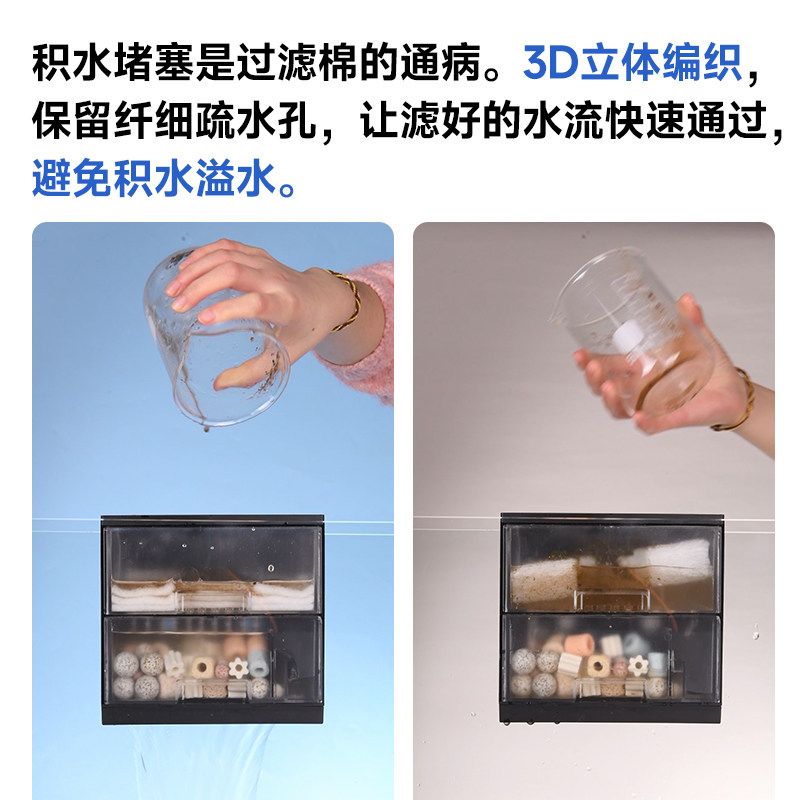 积水堵塞是过滤棉的通病。3D立体编织，保留纤细疏水孔，让滤好的水流快速通过，避免积水溢水。