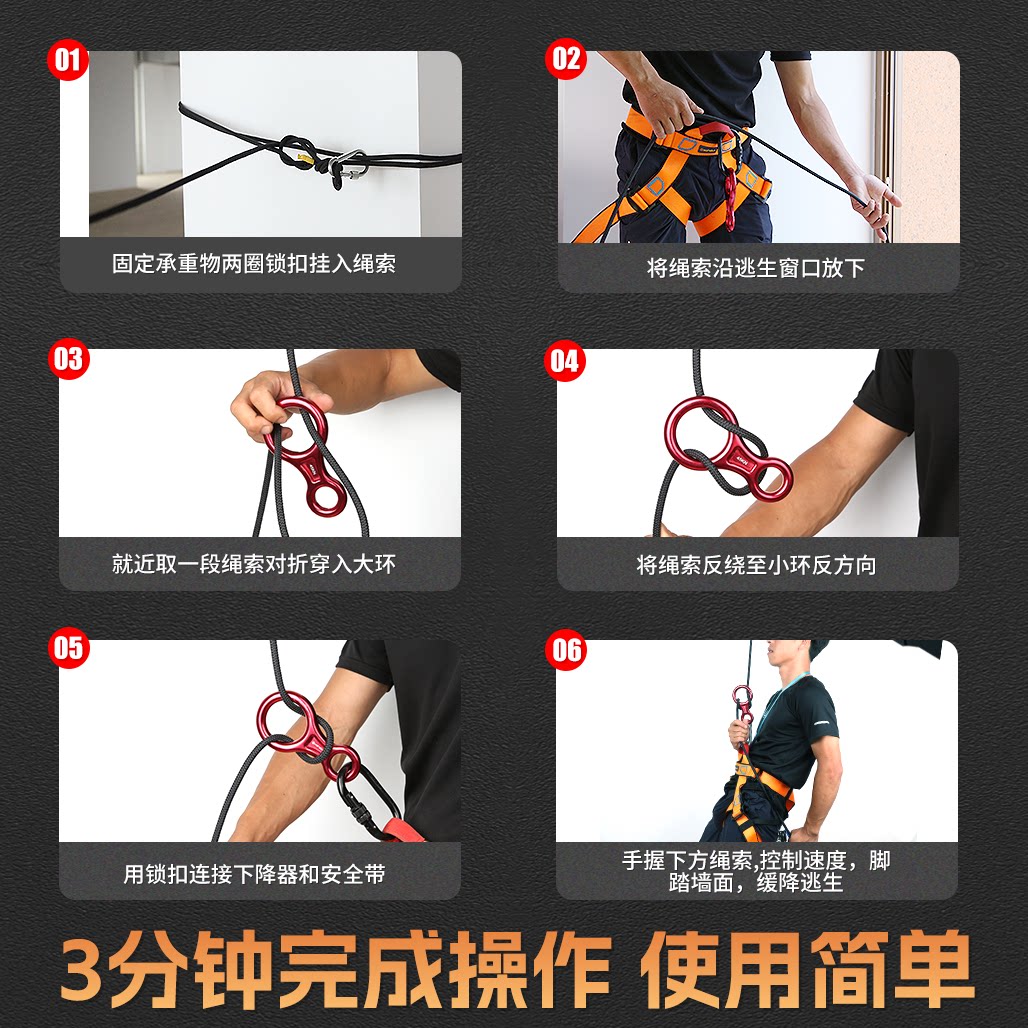 01

固定承重物两圈锁扣挂入绳索

02

将绳索沿逃生窗口放下

03

就近取一段绳索对折穿入大环

04

将绳索反绕至小环反方向

05

用锁扣连接下降器和安全带

06

手握下方绳索,控制速度，脚踏墙面，缓降逃生

3分钟完成操作 使用简单