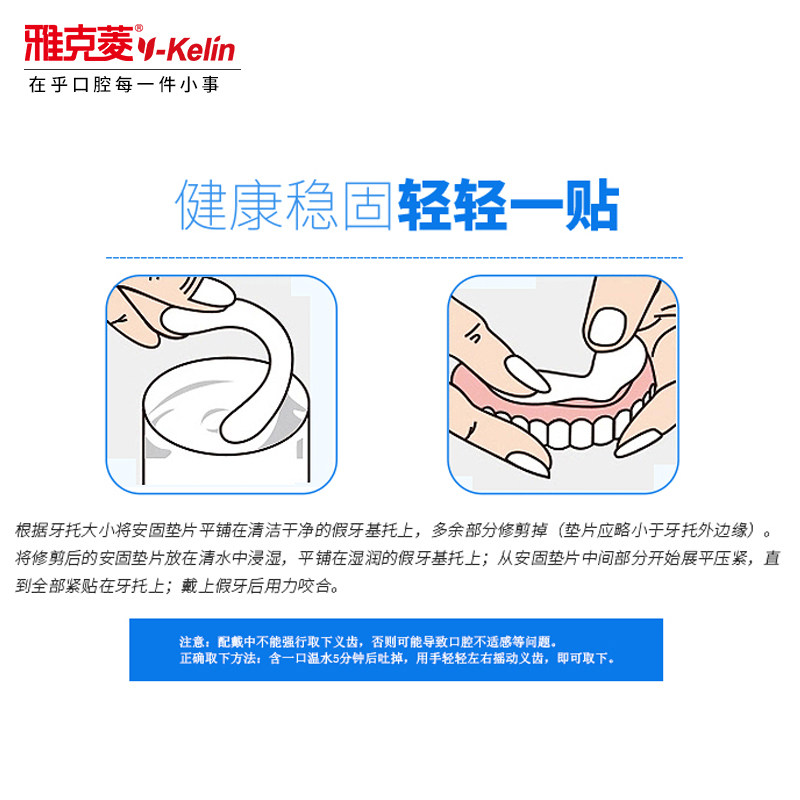 雅克菱® Y-Kelin
在乎口腔每一件小事

健康稳固轻轻一贴

根据牙托大小将安固垫片平铺在清洁干净的假牙基托上，多余部分修剪掉（垫片应略小于牙托外边缘）。将修剪后的安固垫片放在清水中浸湿，平铺在湿润的假牙基托上；从安固垫片中间部分开始展平压紧，直到全部紧贴在牙托上；戴上假牙后用力咬合。

注意：配戴中不能强行取下义齿，否则可能导致口腔不适感等问题。
正确取下方法：含一口温水5分钟后吐掉，用手轻轻左右摇动义齿，即可取下。