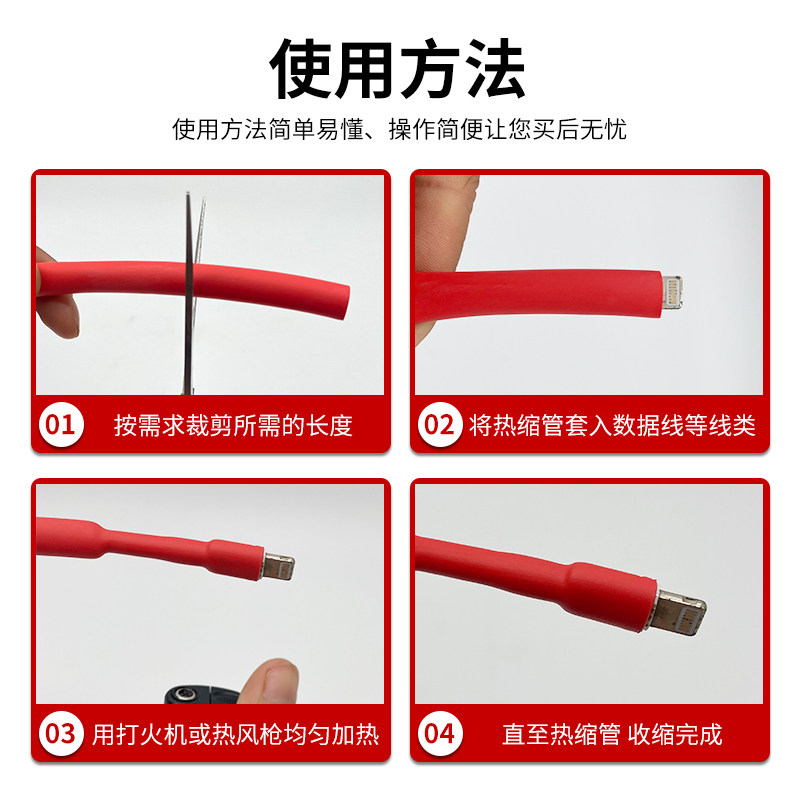 使用方法

使用方法简单易懂、操作简便让您买后无忧

01 按需求裁剪所需的长度

02 将热缩管套入数据线等线类

03 用打火机或热风枪均匀加热

04 直至热缩管 收缩完成