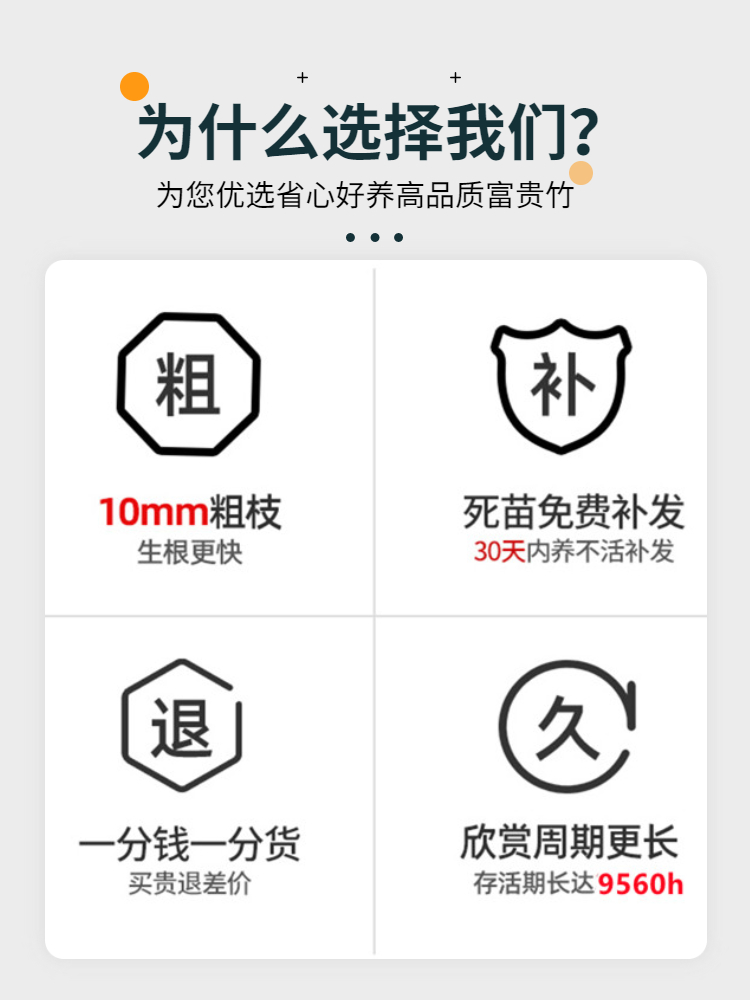 为什么选择我们?

为您优选省心好养高品质富贵竹

粗

10mm粗枝
生根更快

补

死苗免费补发
30天内养不活补发

退

一分钱一分货
买贵退差价

久

欣赏周期更长
存活期长达9560h