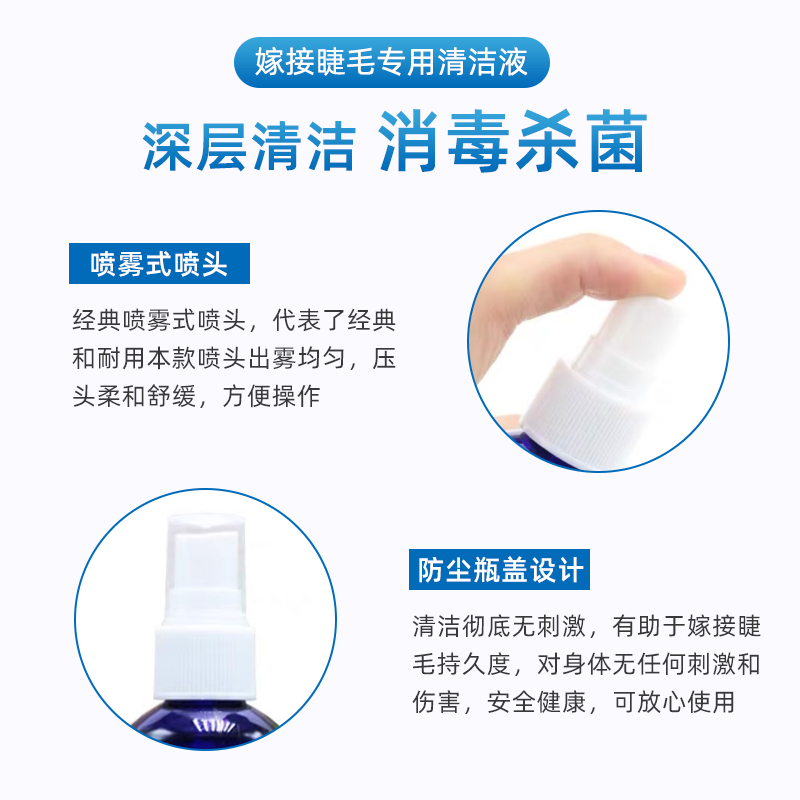 嫁接睫毛专用清洁液

深层清洁 消毒杀菌

喷雾式喷头

经典喷雾式喷头，代表了经典和耐用本款喷头出雾均匀，压头柔和舒缓，方便操作

防尘瓶盖设计

清洁彻底无刺激，有助于嫁接睫毛持久度，对身体无任何刺激和伤害，安全健康，可放心使用