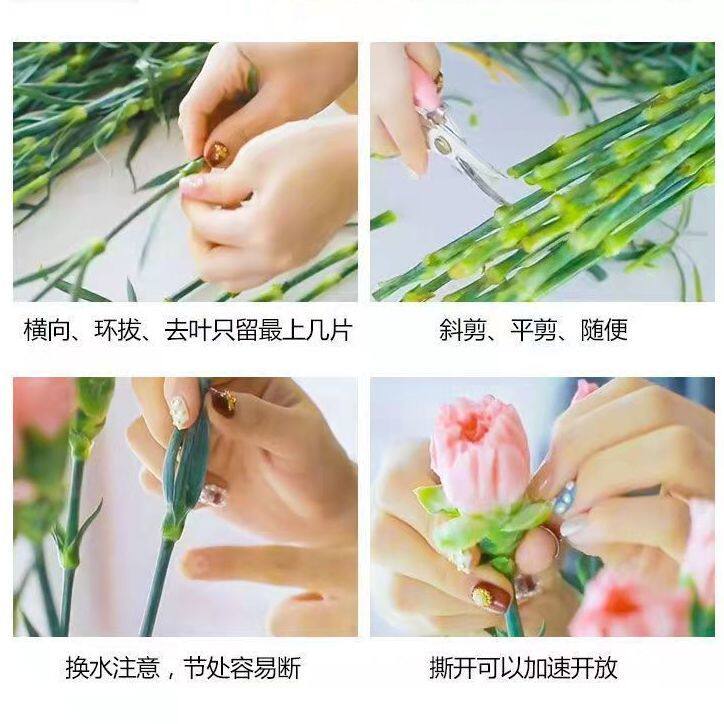 横向、环拔、去叶只留最上几片

斜剪、平剪、随便

换水注意，节处容易断

撕开可以加速开放