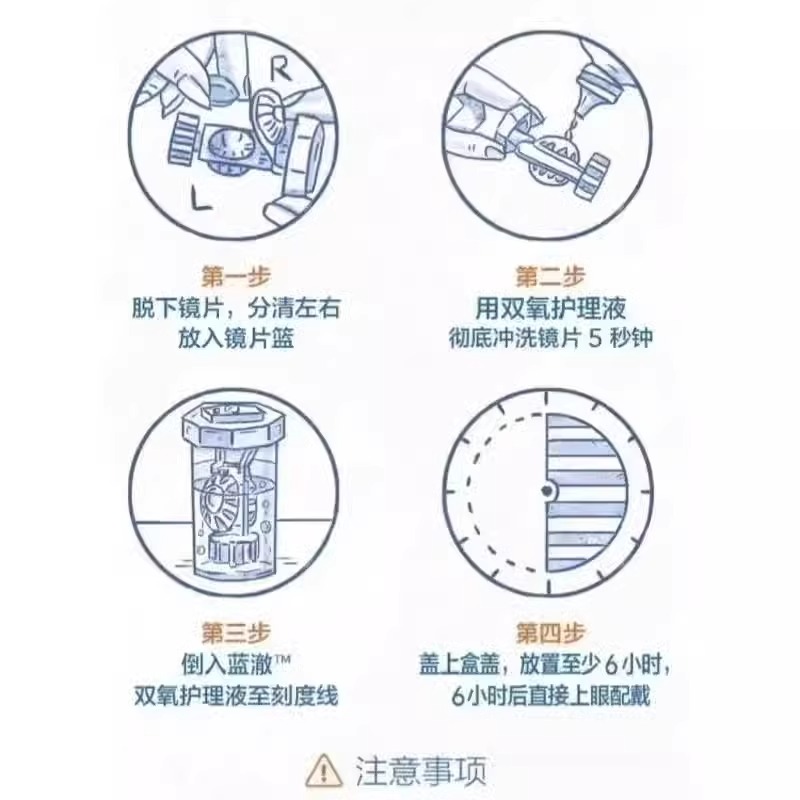 R

L

第一步
脱下镜片，分清左右
放入镜片篮

第二步
用双氧护理液
彻底冲洗镜片 5 秒钟

第三步
倒入蓝澈™
双氧护理液至刻度线

第四步
盖上盒盖，放置至少 6 小时，
6 小时后直接上眼配戴

注意事项