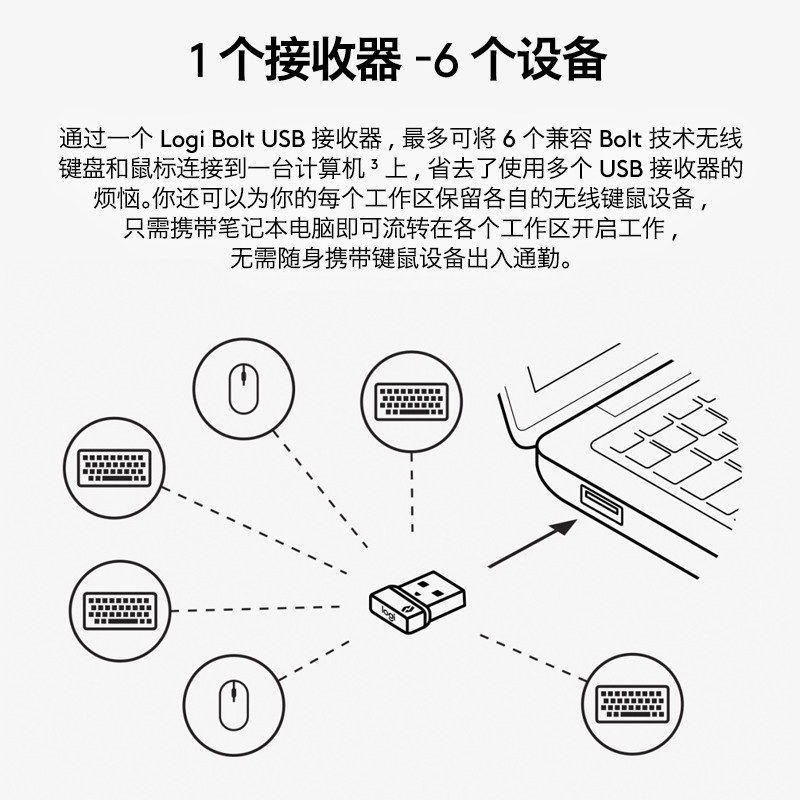 1 个接收器 -6 个设备

通过一个 Logi Bolt USB 接收器，最多可将 6 个兼容 Bolt 技术无线键盘和鼠标连接到一台计算机 ³ 上，省去了使用多个 USB 接收器的烦恼。你还可以为你的每个工作区保留各自的无线键鼠设备，只需携带笔记本电脑即可流转在各个工作区开启工作，无需随身携带键鼠设备出入通勤。

logi