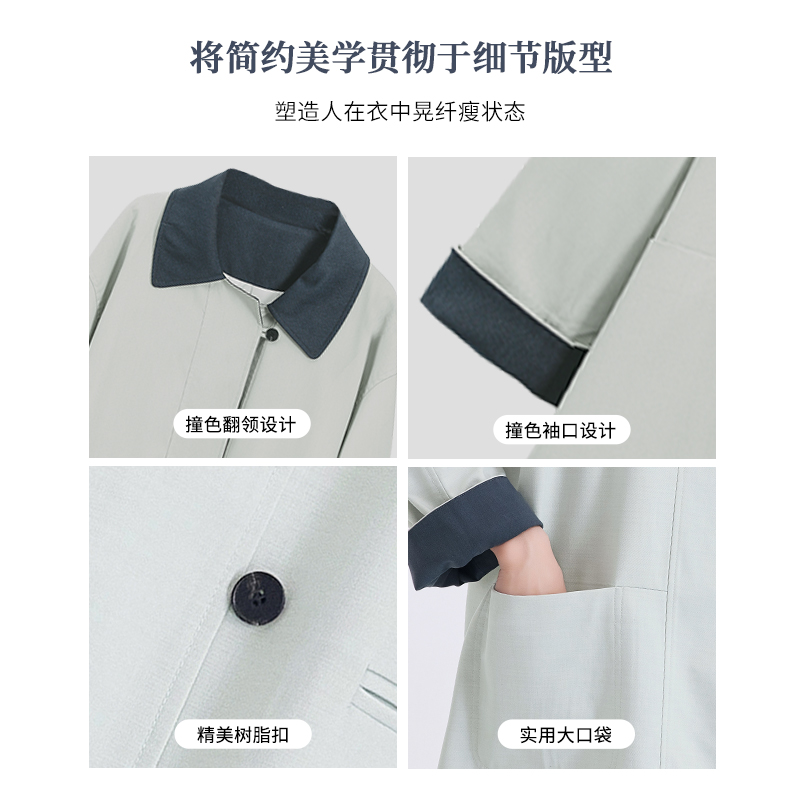 将简约美学贯彻于细节版型

塑造人在衣中晃纤瘦状态

撞色翻领设计

撞色袖口设计

精美树脂扣

实用大口袋