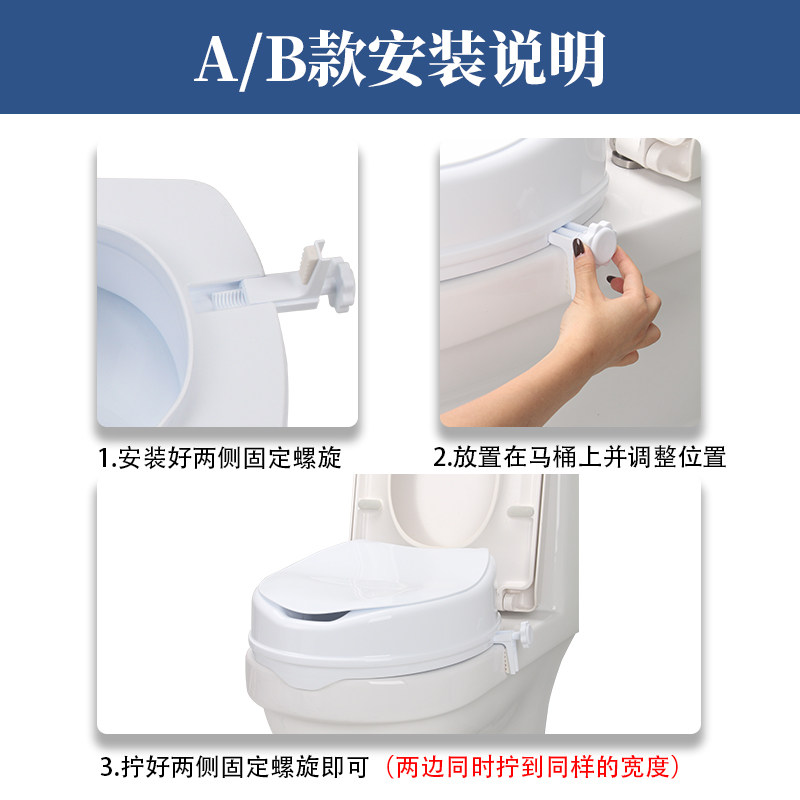 A/B款安装说明

1.安装好两侧固定螺旋

2.放置在马桶上并调整位置

3.拧好两侧固定螺旋即可（两边同时拧到同样的宽度）