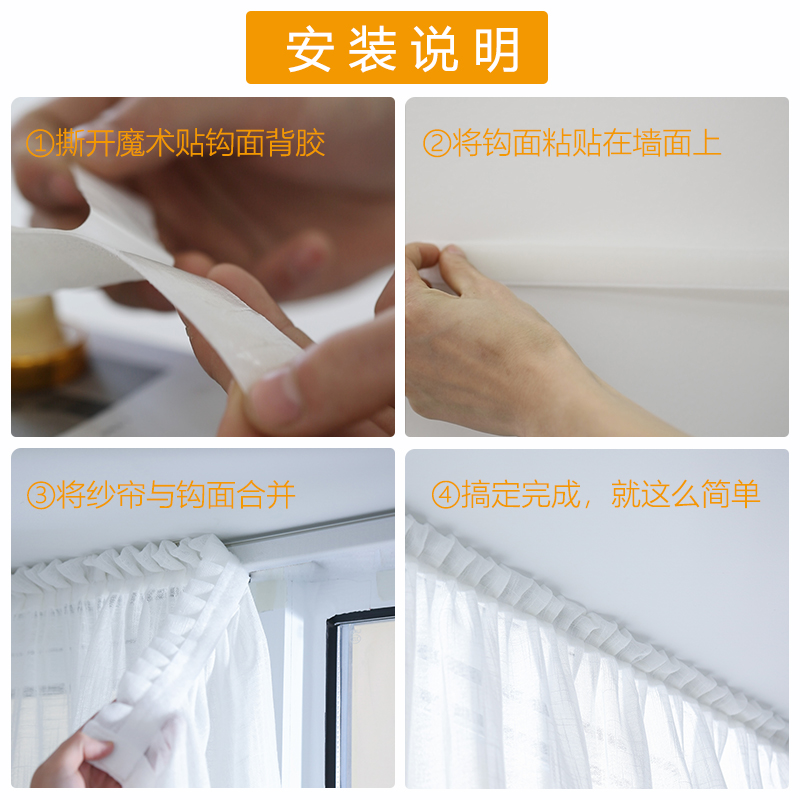 安装说明

①撕开魔术贴钩面背胶

②将钩面粘贴在墙面上

③将纱帘与钩面合并

④搞定完成，就这么简单