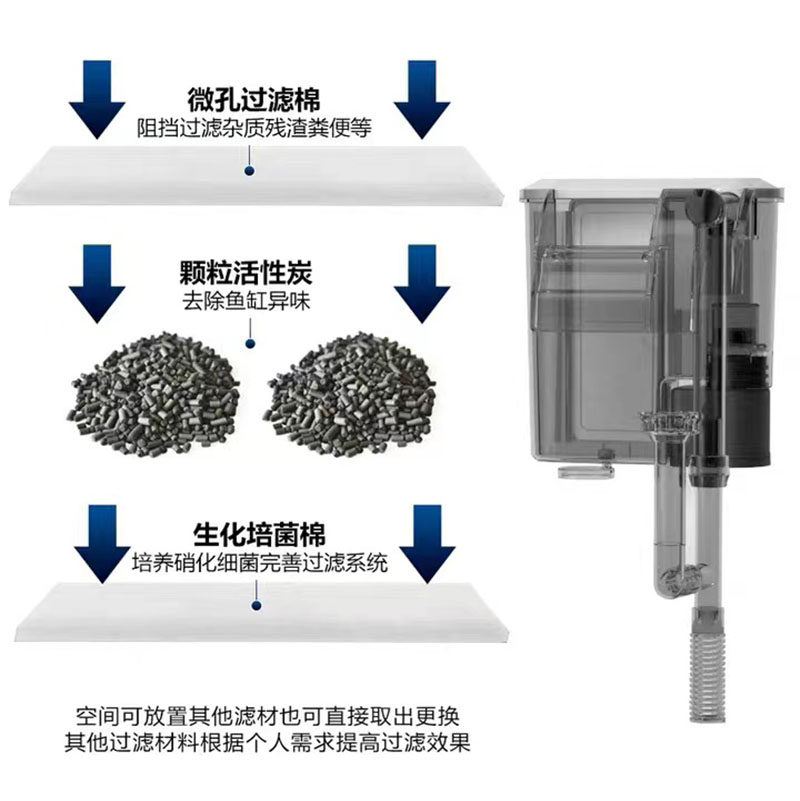 微孔过滤棉
阻挡过滤杂质残渣粪便等

颗粒活性炭
去除鱼缸异味

生化培菌棉
培养硝化细菌完善过滤系统

空间可放置其他滤材也可直接取出更换
其他过滤材料根据个人需求提高过滤效果