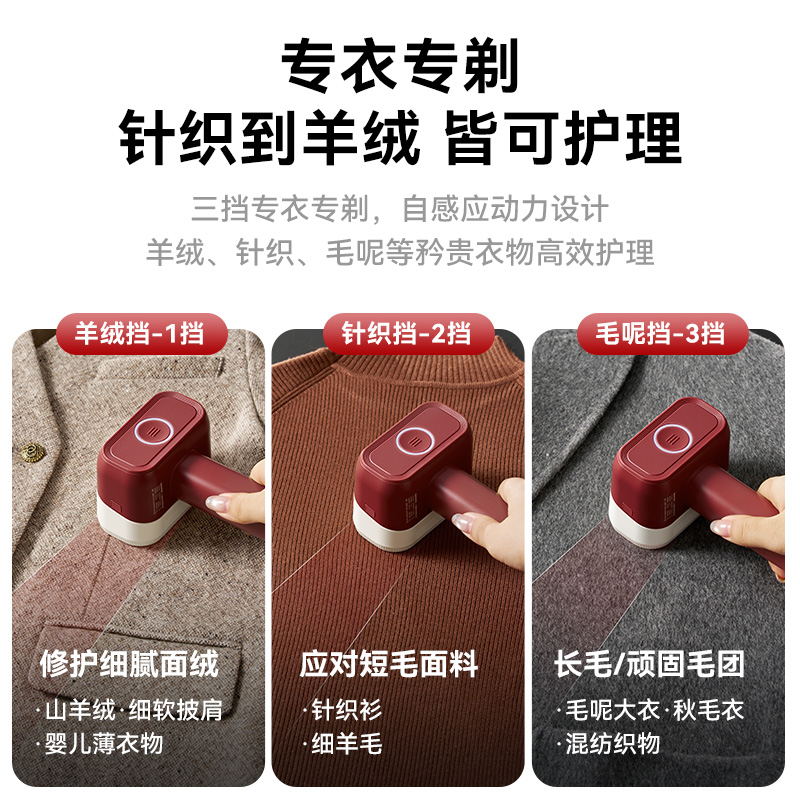 专衣专剃
针织到羊绒 皆可护理

三挡专衣专剃，自感应动力设计
羊绒、针织、毛呢等矜贵衣物高效护理

羊绒挡-1挡

修护细腻面绒
·山羊绒·细软披肩
·婴儿薄衣物

针织挡-2挡

应对短毛面料
·针织衫
·细羊毛

毛呢挡-3挡

长毛/顽固毛团
·毛呢大衣·秋毛衣
·混纺织物