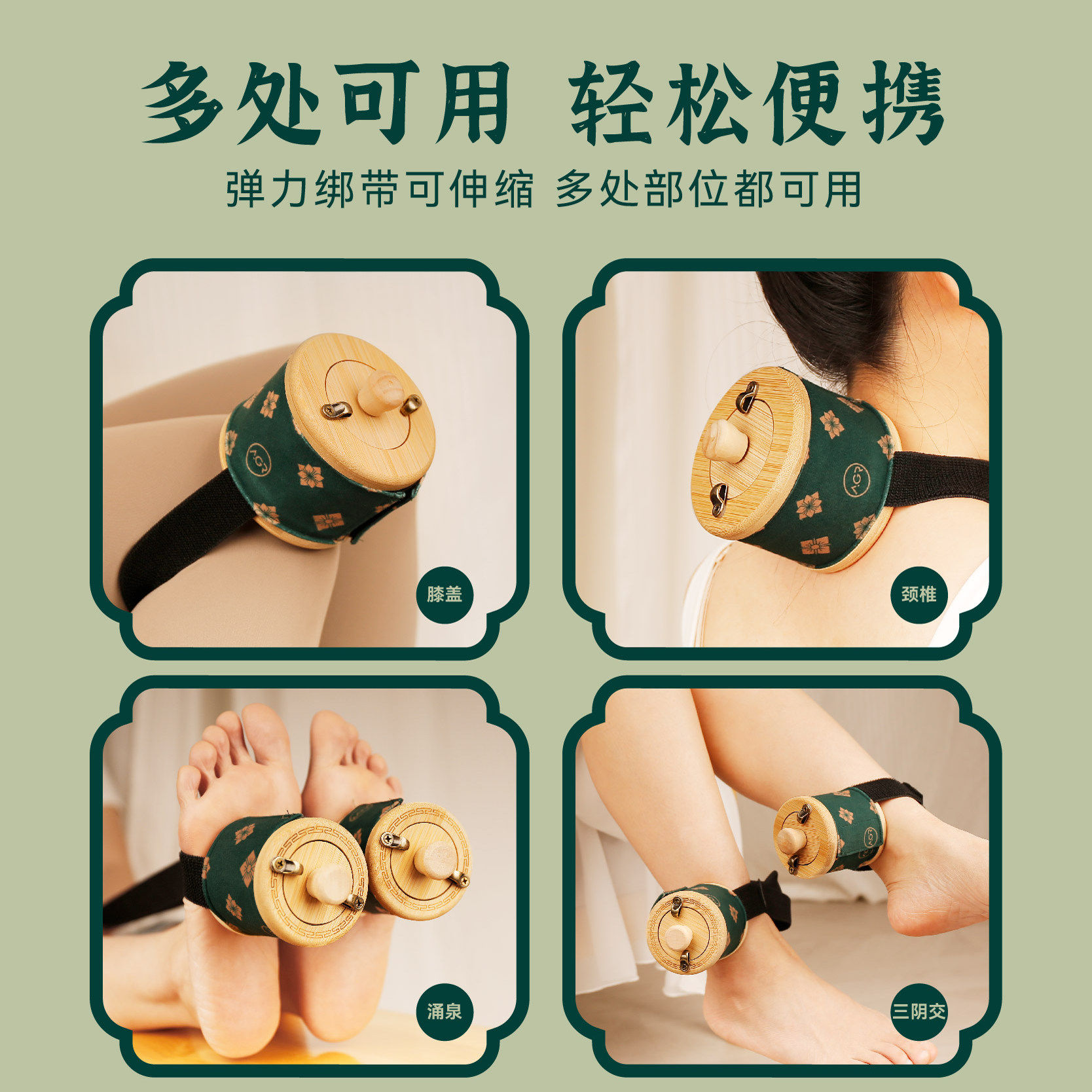 多处可用 轻松便携

弹力绑带可伸缩 多处部位都可用

膝盖

颈椎

涌泉

三阴交