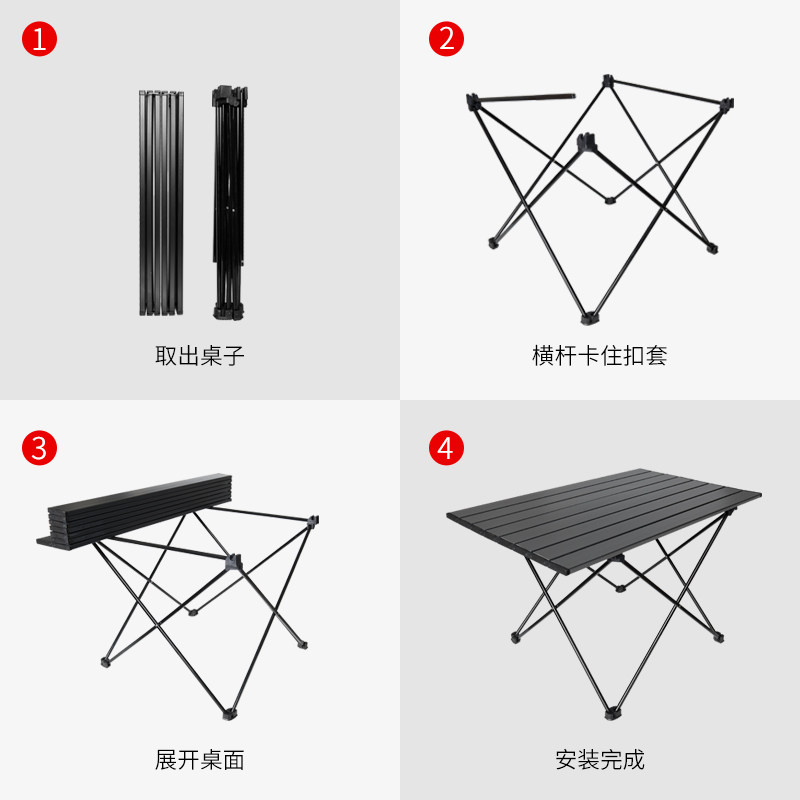 1

取出桌子

2

横杆卡住扣套

3

展开桌面

4

安装完成