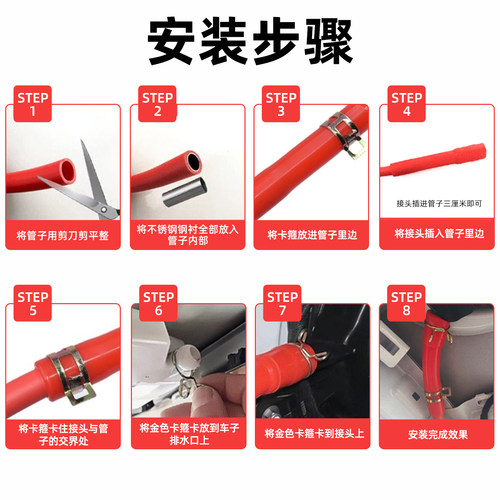 安装步骤

STEP 1
将管子用剪刀剪平整

STEP 2
将不锈钢钢衬全部放入管子内部

STEP 3
将卡箍放进管子里边

STEP 4
接头插进管子三厘米即可
将接头插入管子里边

STEP 5
将卡箍卡住接头与管子的交界处

STEP 6
将金色卡箍卡放到车子排水口上

STEP 7
将金色卡箍卡到接头上

STEP 8
安装完成效果