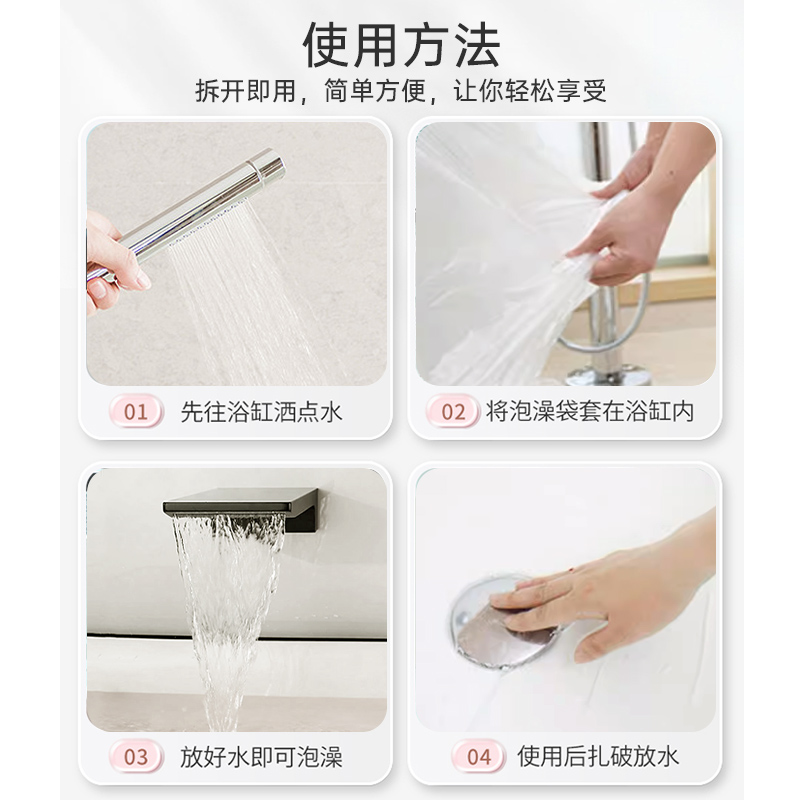 使用方法

拆开即用，简单方便，让你轻松享受

01 先往浴缸洒点水

02 将泡澡袋套在浴缸内

03 放好水即可泡澡

04 使用后扎破放水