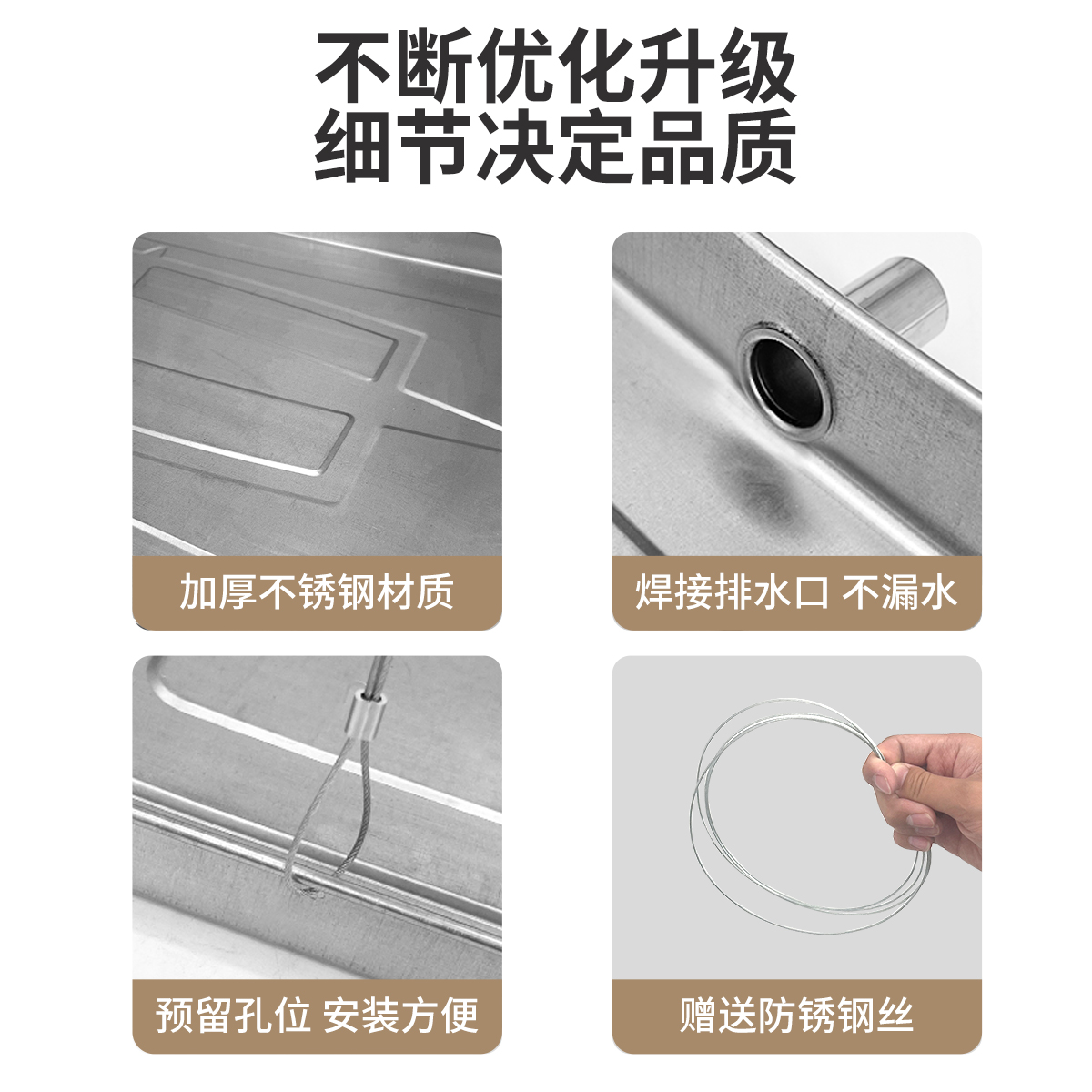 不断优化升级
细节决定品质

加厚不锈钢材质

焊接排水口 不漏水

预留孔位 安装方便

赠送防锈钢丝