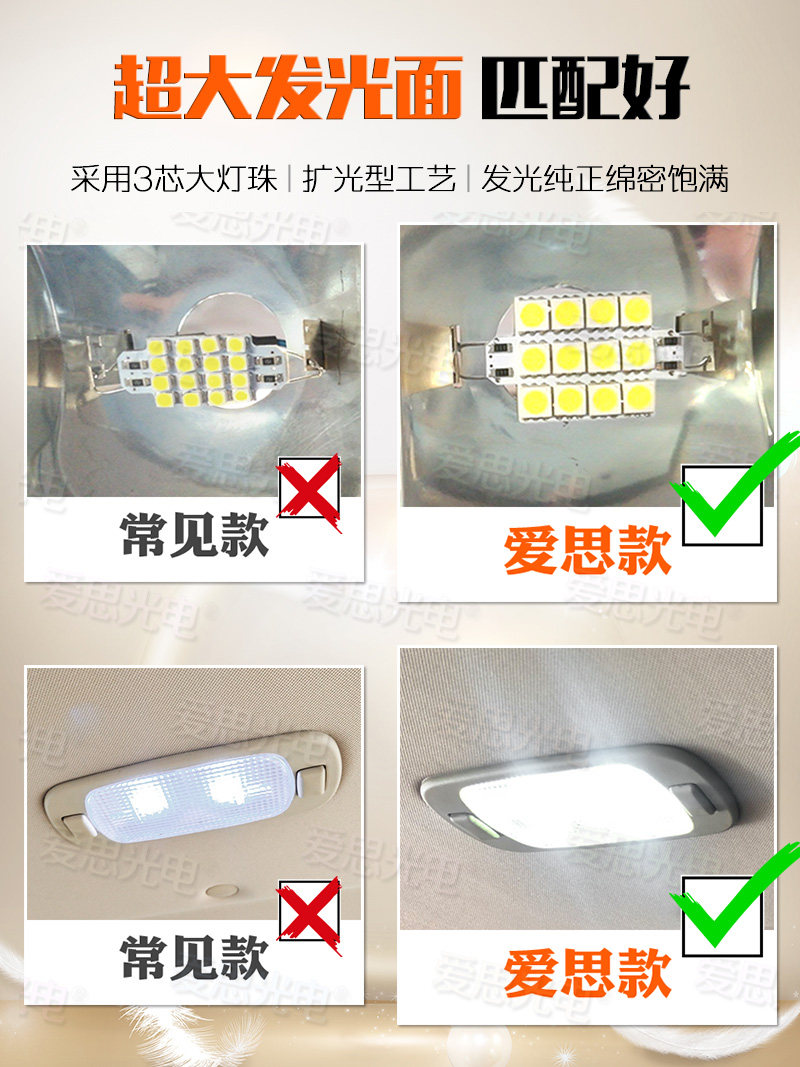 超大发光面 匹配好

采用3芯大灯珠 | 扩光型工艺 | 发光纯正绵密饱满

常见款

爱思款

常见款

爱思款

爱思光电