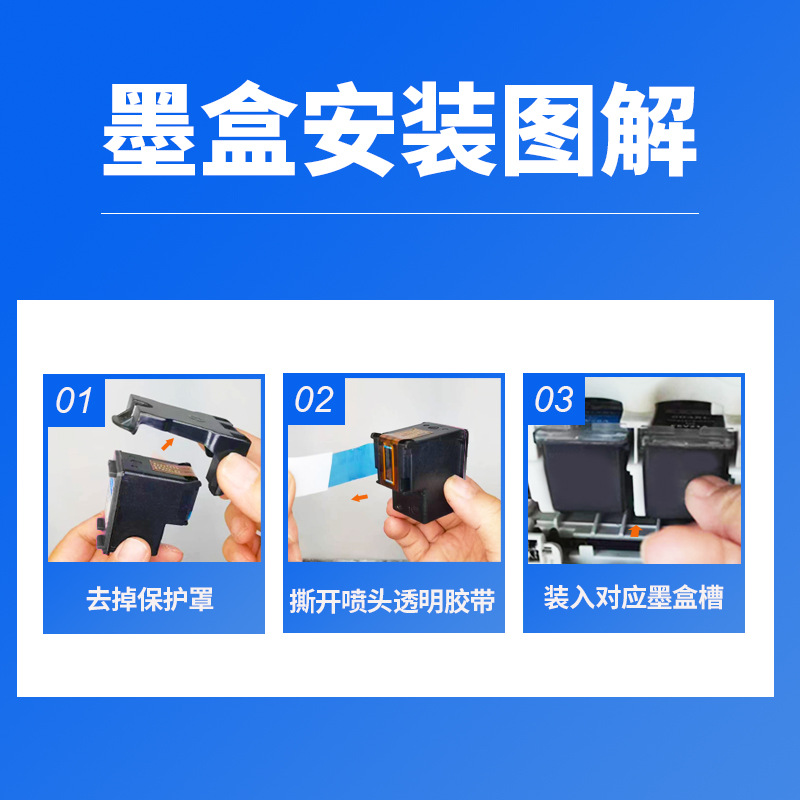 墨盒安装图解

01
去掉保护罩

02
撕开喷头透明胶带

03
装入对应墨盒槽