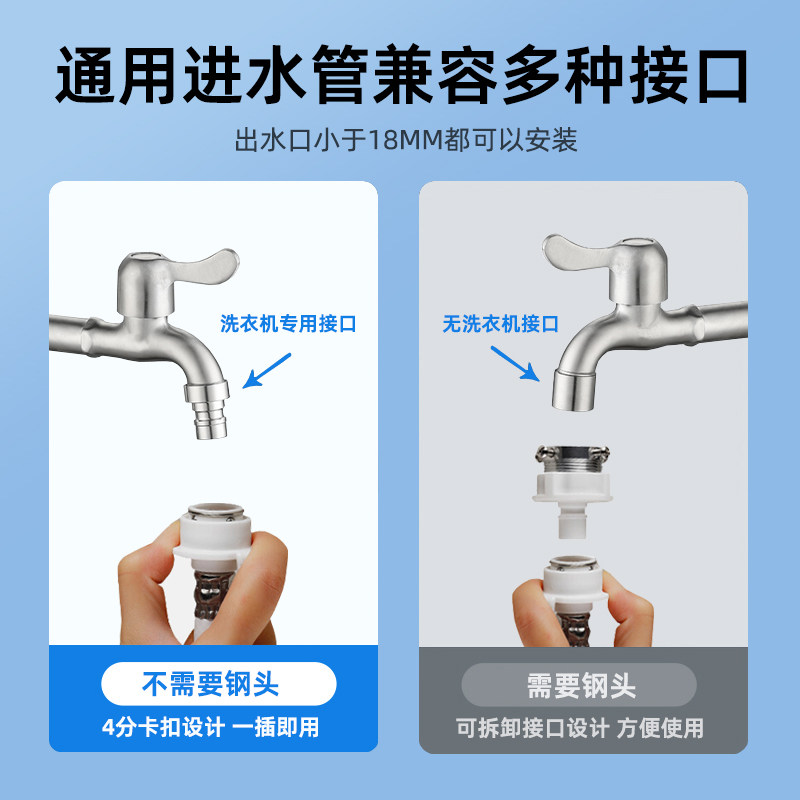 通用进水管兼容多种接口

出水口小于18MM都可以安装

洗衣机专用接口

不需要钢头

4分卡扣设计 一插即用

无洗衣机接口

需要钢头

可拆卸接口设计 方便使用