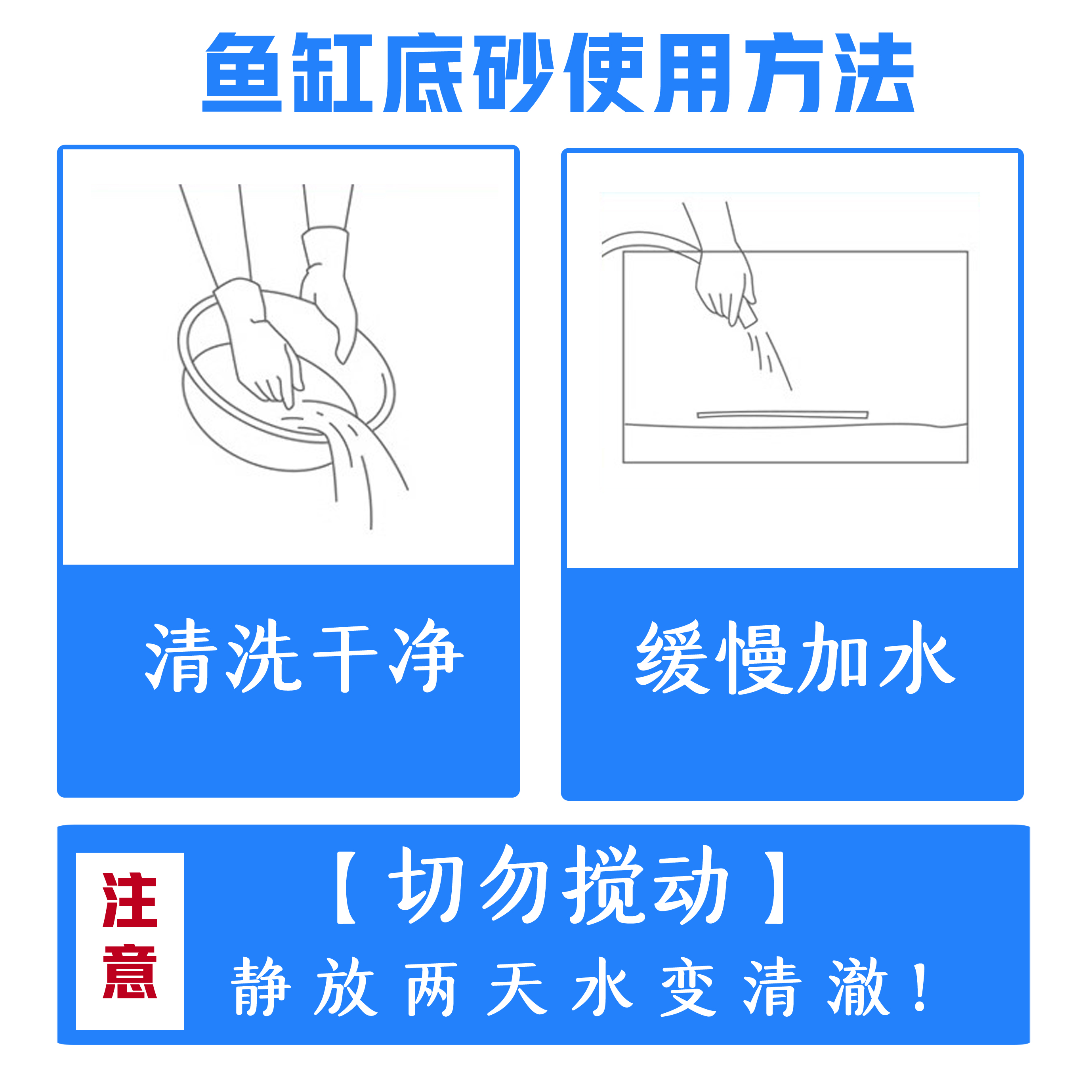 鱼缸底砂使用方法

清洗干净

缓慢加水

注意

【切勿搅动】

静放两天水变清澈！