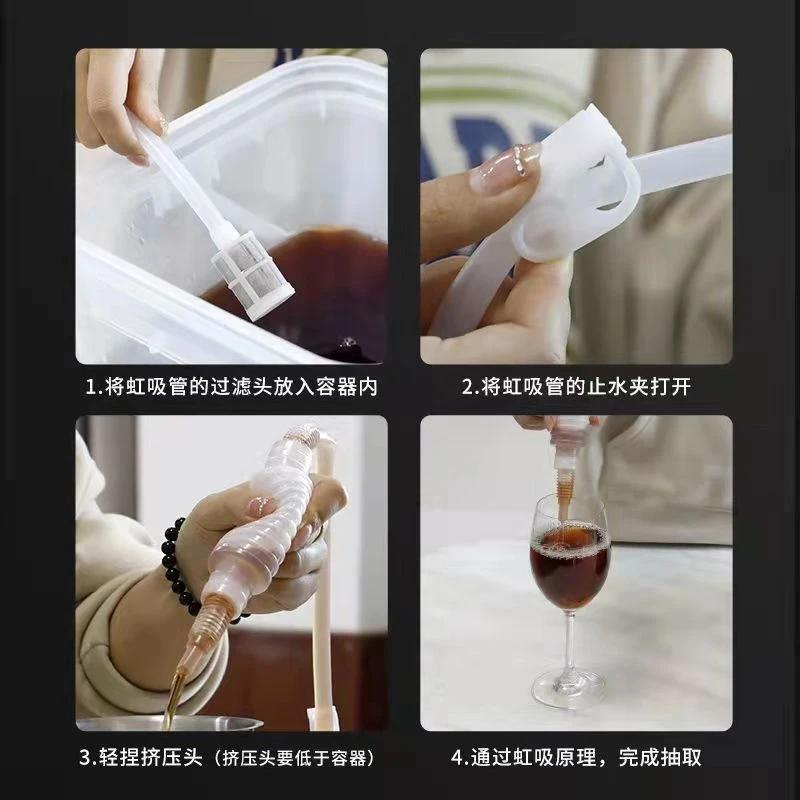 1.将虹吸管的过滤头放入容器内

2.将虹吸管的止水夹打开

3.轻捏挤压头（挤压头要低于容器）

4.通过虹吸原理，完成抽取