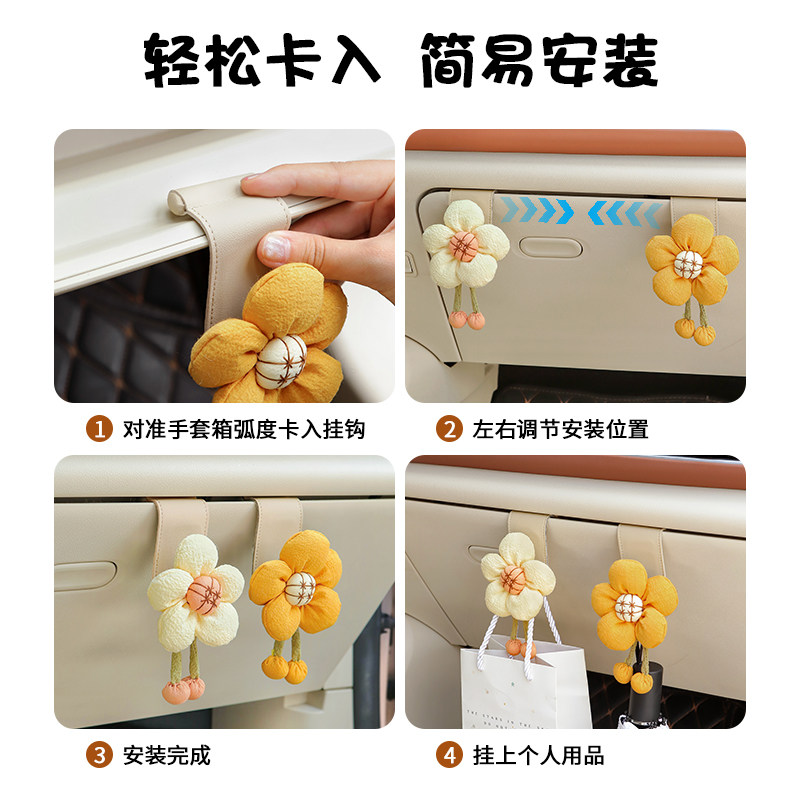 轻松卡入 简易安装

1 对准手套箱弧度卡入挂钩

2 左右调节安装位置

3 安装完成

4 挂上个人用品