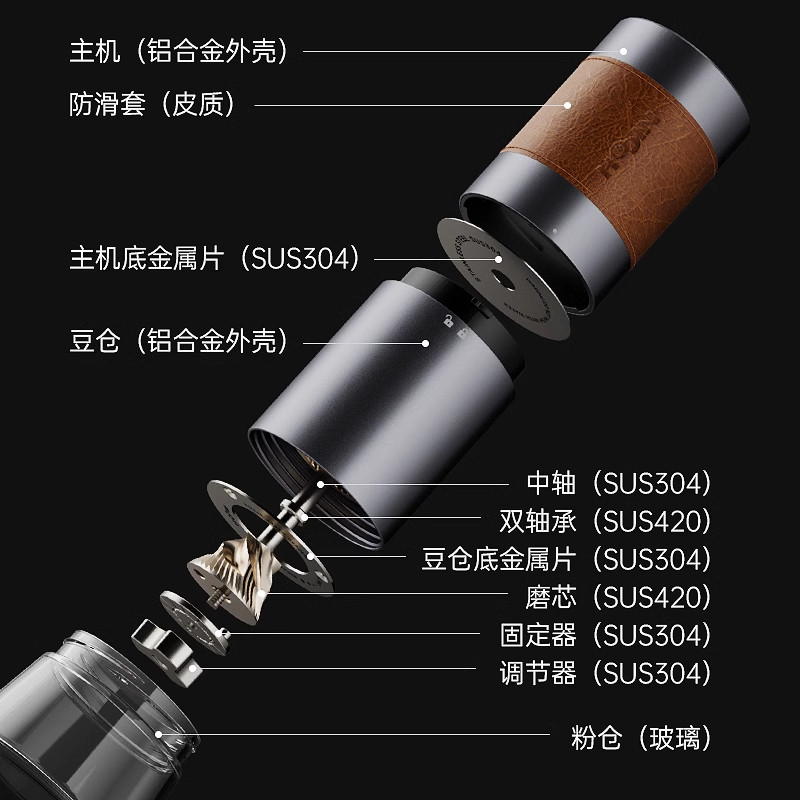 主机（铝合金外壳）

防滑套（皮质）

主机底金属片（SUS304）

豆仓（铝合金外壳）

中轴（SUS304）

双轴承（SUS420）

豆仓底金属片（SUS304）

磨芯（SUS420）

固定器（SUS304）

调节器（SUS304）

粉仓（玻璃）