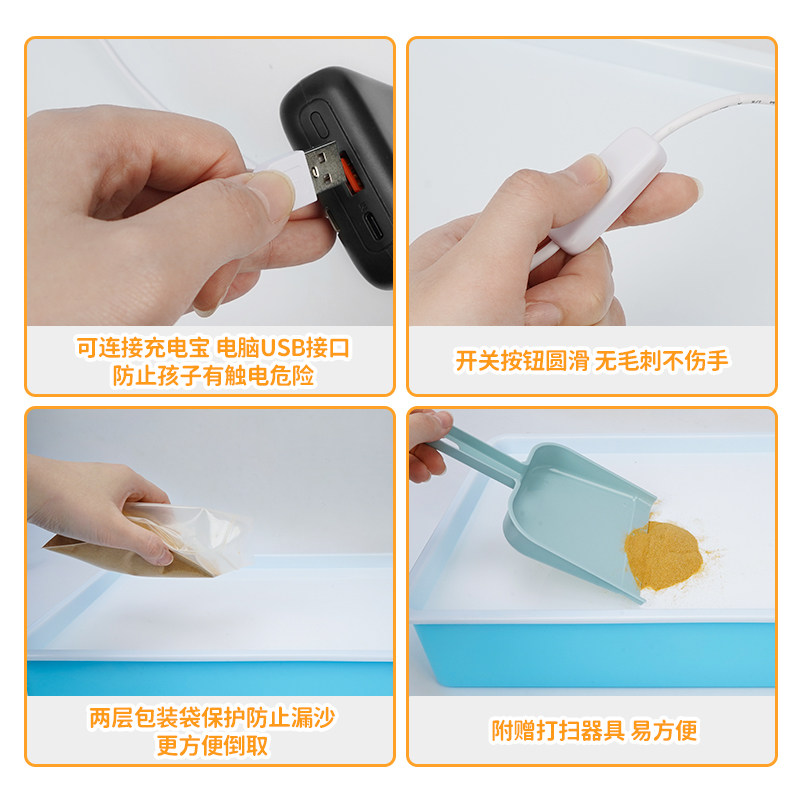 可连接充电宝 电脑USB接口
防止孩子有触电危险

开关按钮圆滑 无毛刺不伤手

两层包装袋保护防止漏沙
更方便倒取

附赠打扫器具 易方便