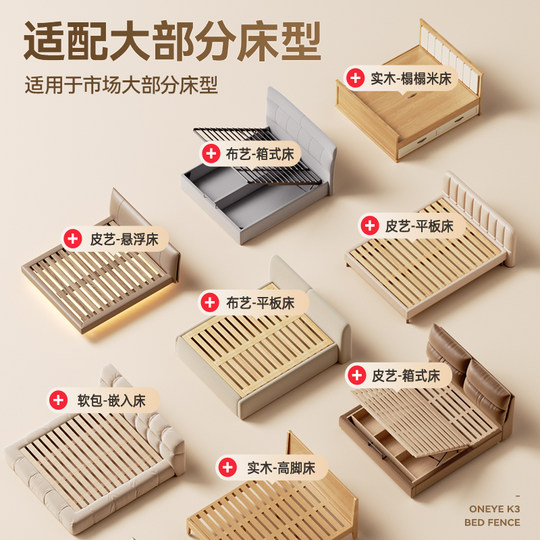 适配大部分床型

适用于市场大部分床型

实木-榻榻米床

布艺-箱式床

皮艺-悬浮床

皮艺-平板床

布艺-平板床

皮艺-箱式床

软包-嵌入床

实木-高脚床

ONEYE K3
BED FENCE