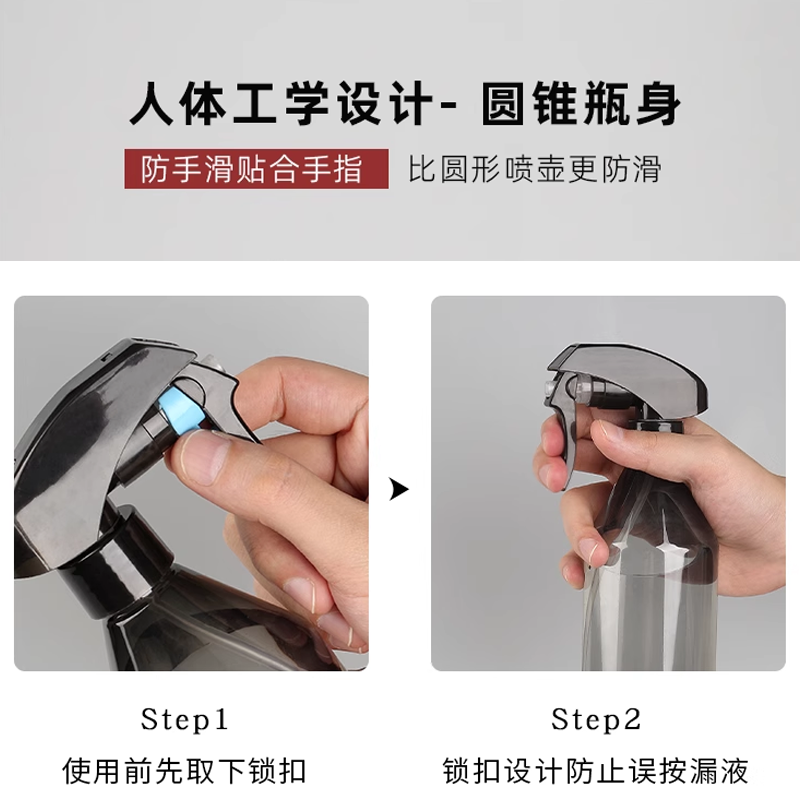 人体工学设计- 圆锥瓶身

防手滑贴合手指 比圆形喷壶更防滑

Step1

使用前先取下锁扣

Step2

锁扣设计防止误按漏液