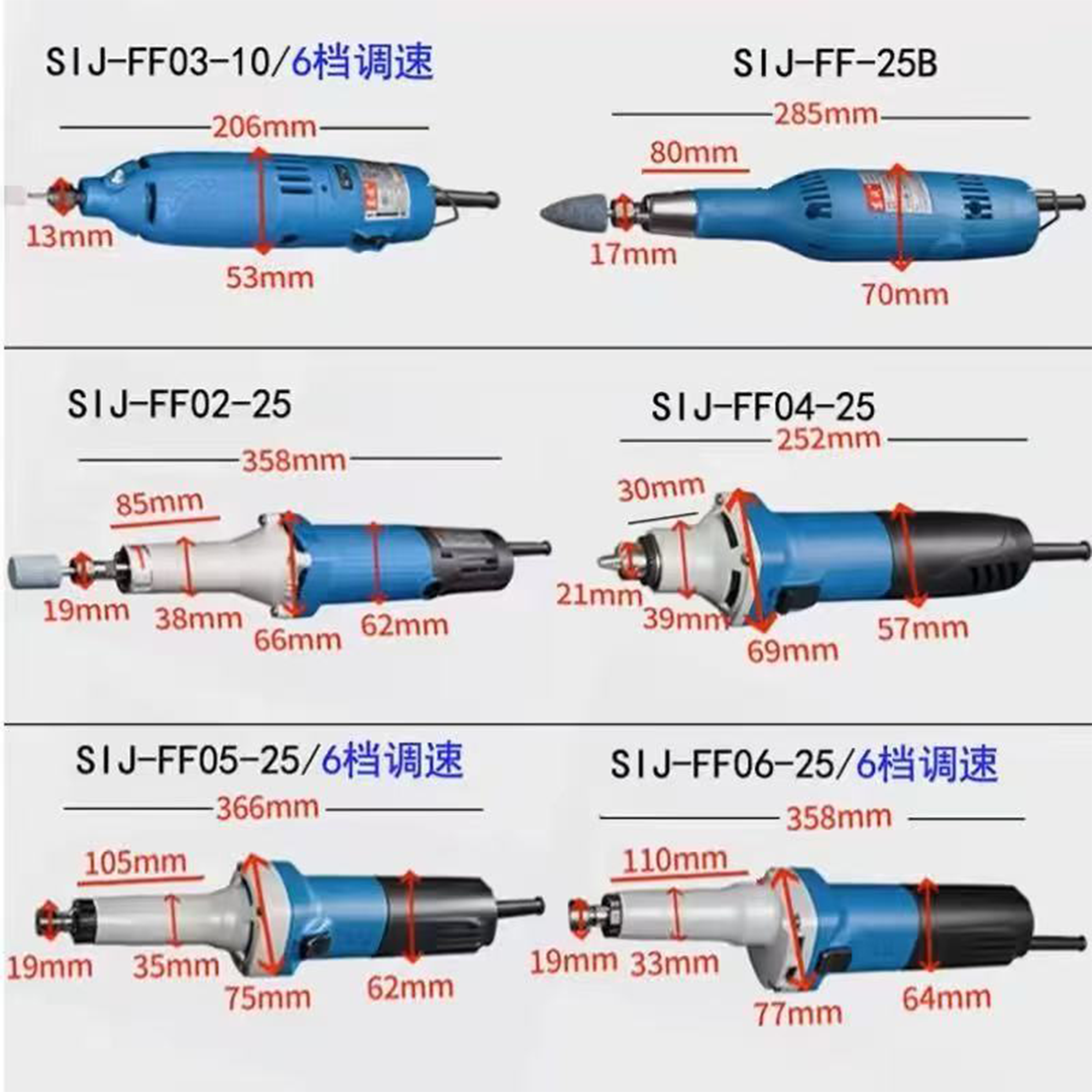 SIJ-FF03-10/6档调速

206mm

13mm

53mm

SIJ-FF-25B

285mm

80mm

17mm

70mm

SIJ-FF02-25

358mm

85mm

19mm

38mm

66mm

62mm

SIJ-FF04-25

252mm

30mm

21mm

39mm

69mm

57mm

SIJ-FF05-25/6档调速

366mm

105mm

19mm

35mm

75mm

62mm

SIJ-FF06-25/6档调速

358mm

110mm

19mm

33mm

77mm

64mm