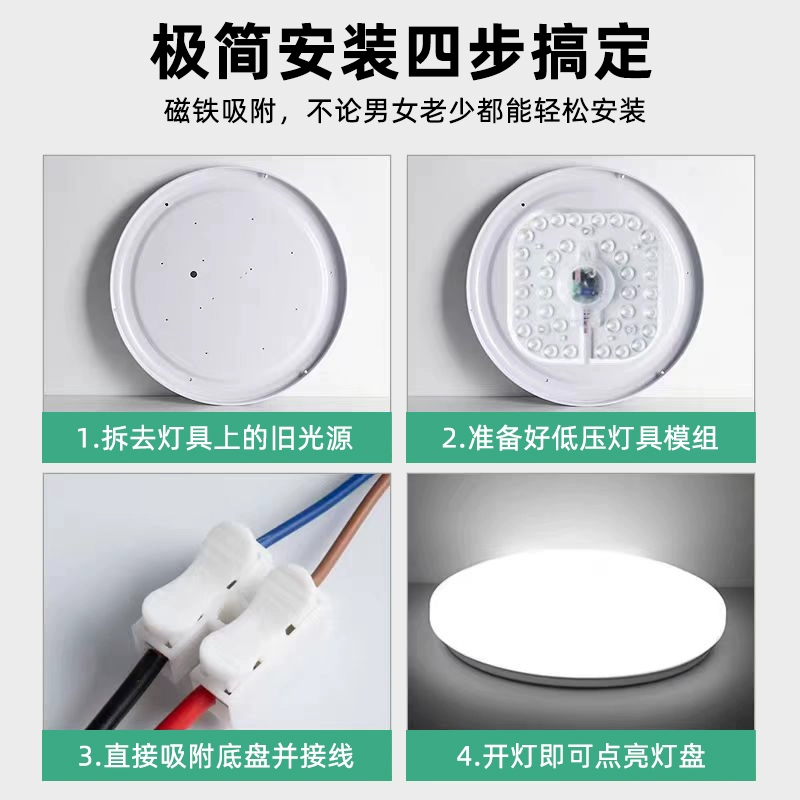 极简安装四步搞定

磁铁吸附，不论男女老少都能轻松安装

1.拆去灯具上的旧光源

2.准备好低压灯具模组

3.直接吸附底盘并接线

4.开灯即可点亮灯盘