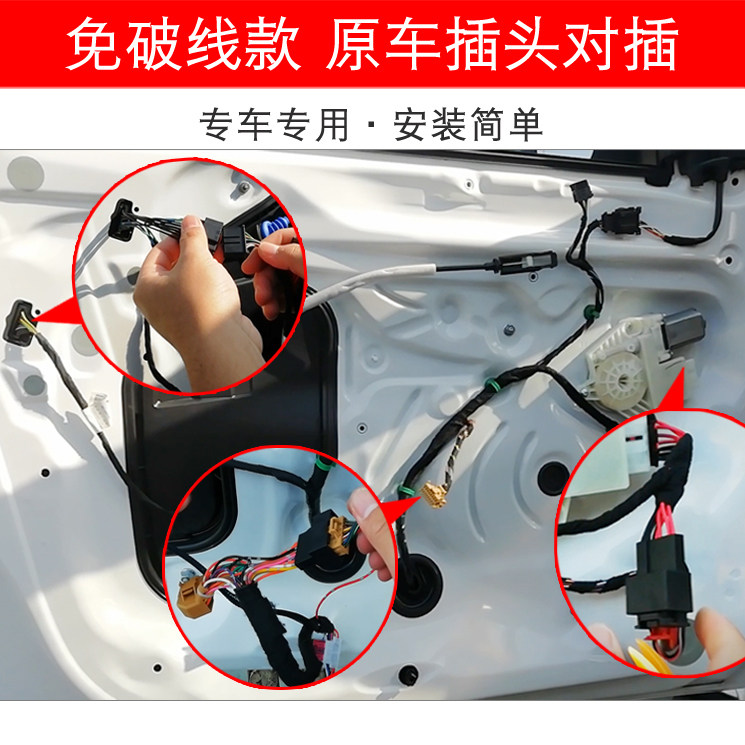 免破线款 原车插头对插

专车专用 · 安装简单