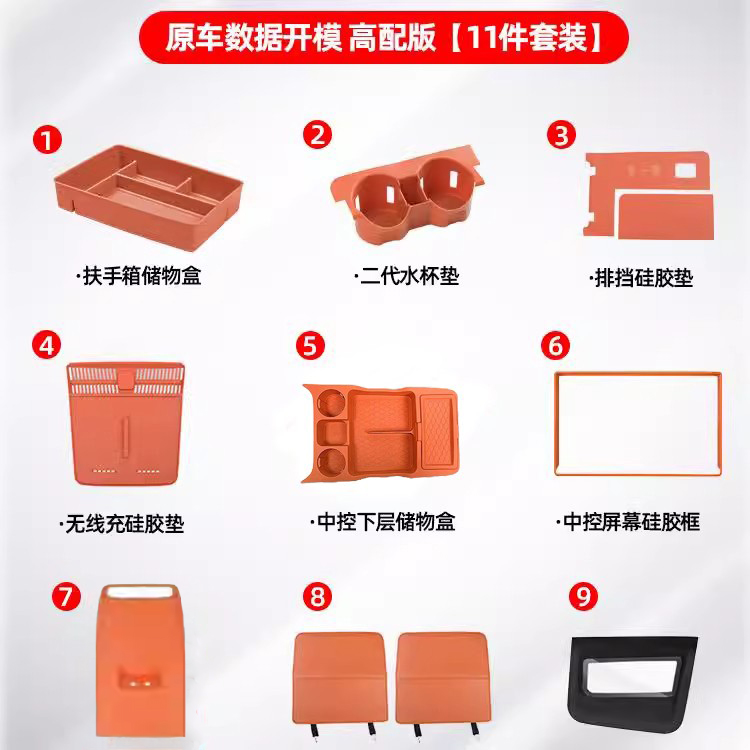 原车数据开模 高配版【11件套装】

1
·扶手箱储物盒

2
·二代水杯垫

3
·排挡硅胶垫

4
·无线充硅胶垫

5
·中控下层储物盒

6
·中控屏幕硅胶框

7

8

9