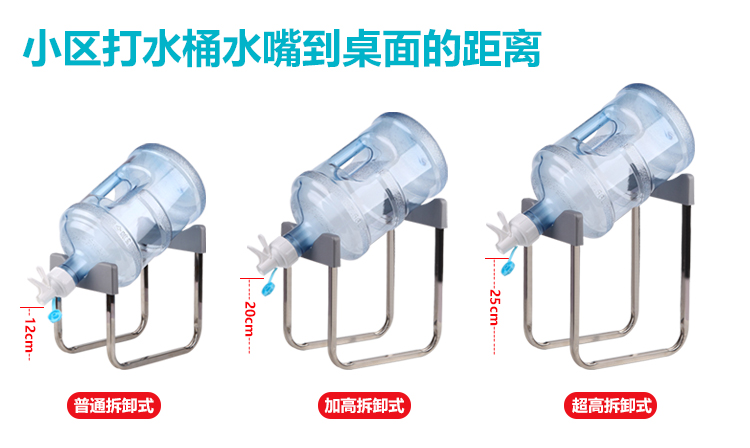 小区打水桶水嘴到桌面的距离

12cm

20cm

25cm

普通拆卸式

加高拆卸式

超高拆卸式