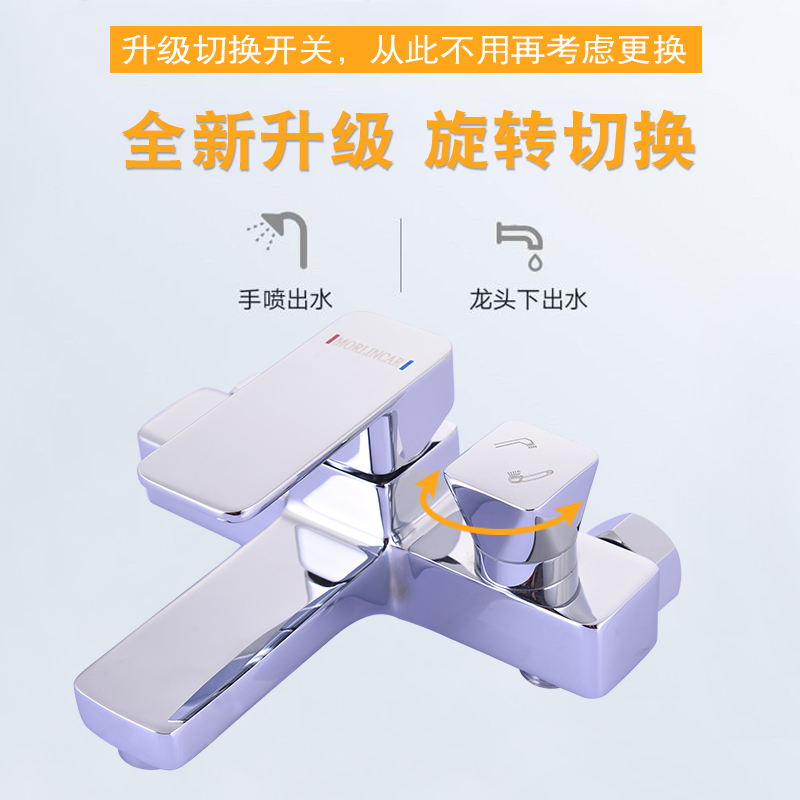 升级切换开关，从此不用再考虑更换

全新升级 旋转切换

手喷出水

龙头下出水

MORLINCAR