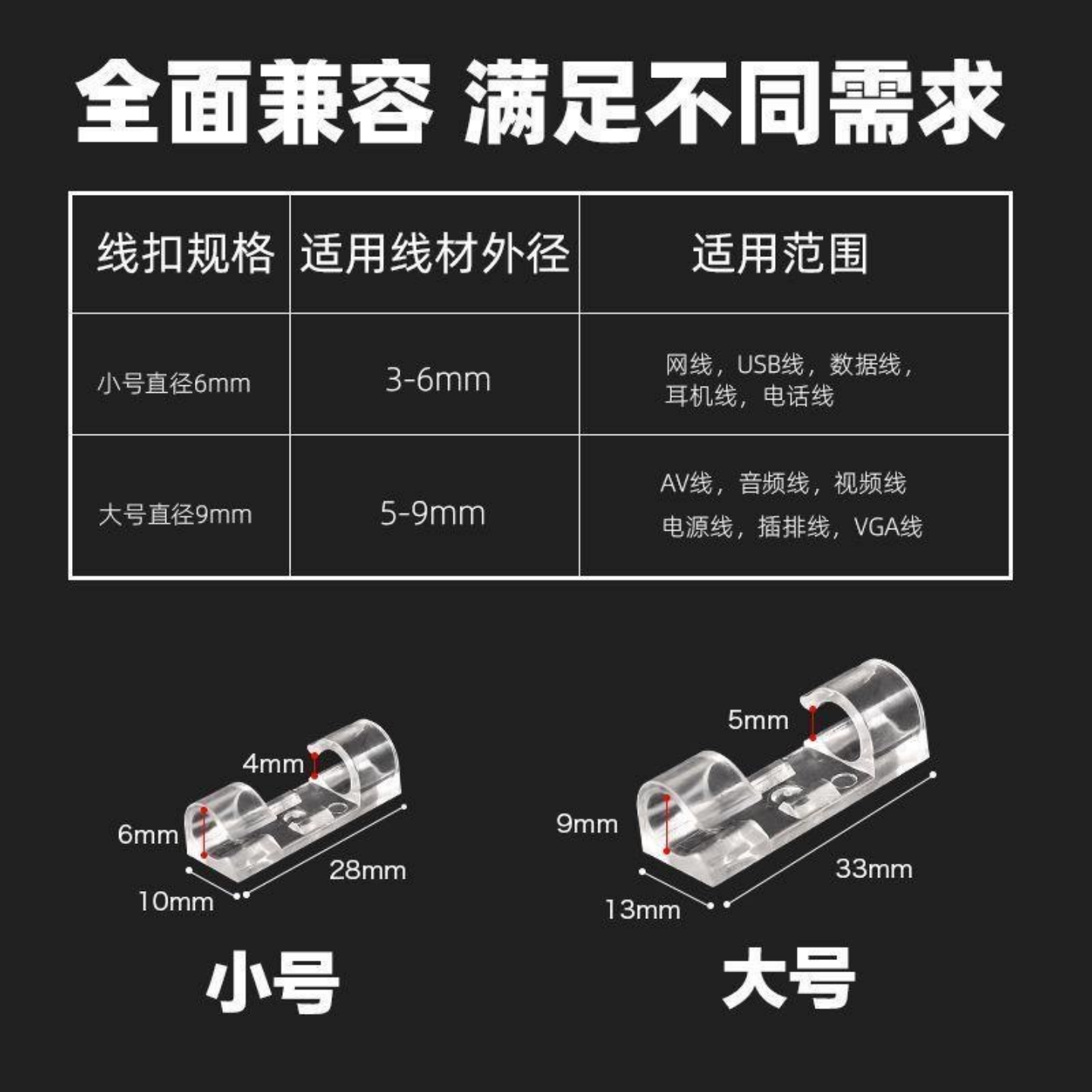 全面兼容 满足不同需求

| 线扣规格 | 适用线材外径 | 适用范围 |
|---|---|---|
| 小号直径6mm | 3-6mm | 网线，USB线，数据线，耳机线，电话线 |
| 大号直径9mm | 5-9mm | AV线，音频线，视频线 电源线，插排线，VGA线 |

4mm
6mm
28mm
10mm
小号

5mm
9mm
33mm
13mm
大号