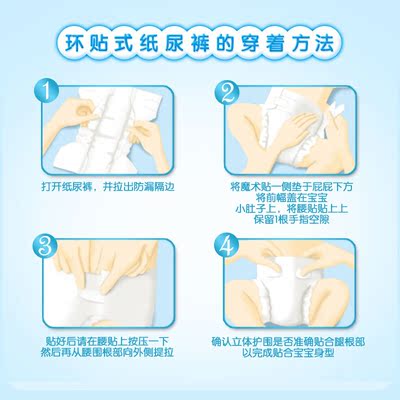 环贴式纸尿裤的穿着方法

1
打开纸尿裤，并拉出防漏隔边

2
将魔术贴一侧垫于屁屁下方
将前幅盖在宝宝
小肚子上，将腰贴贴上上
保留1根手指空隙

3
贴好后请在腰贴上按压一下
然后再从腰围根部向外侧提拉

4
确认立体护围是否准确贴合腿根部
以完成贴合宝宝身型