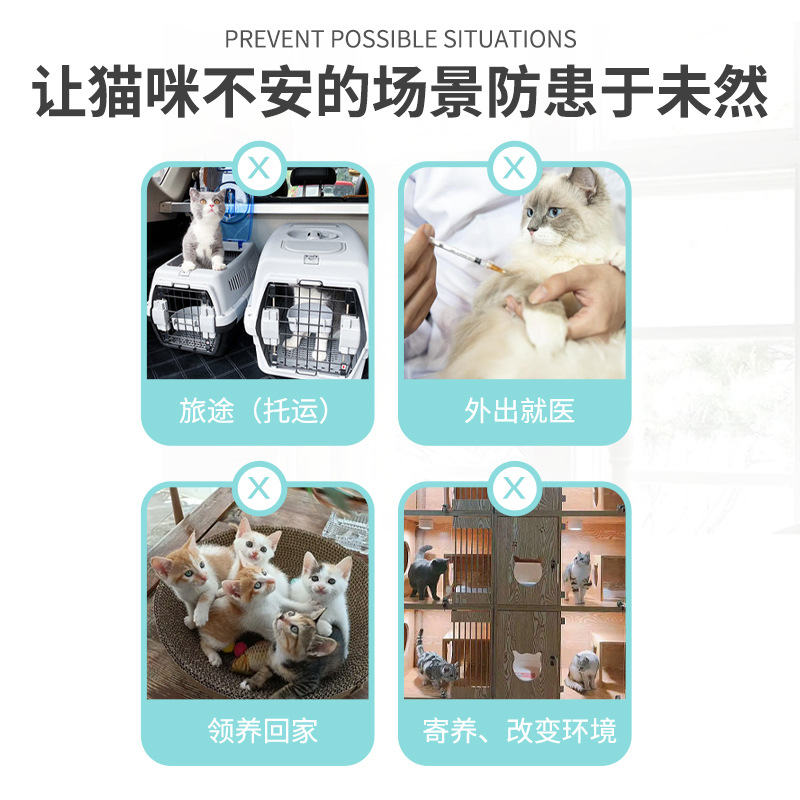 PREVENT POSSIBLE SITUATIONS
让猫咪不安的场景防患于未然

X
旅途（托运）

X
外出就医

X
领养回家

X
寄养、改变环境