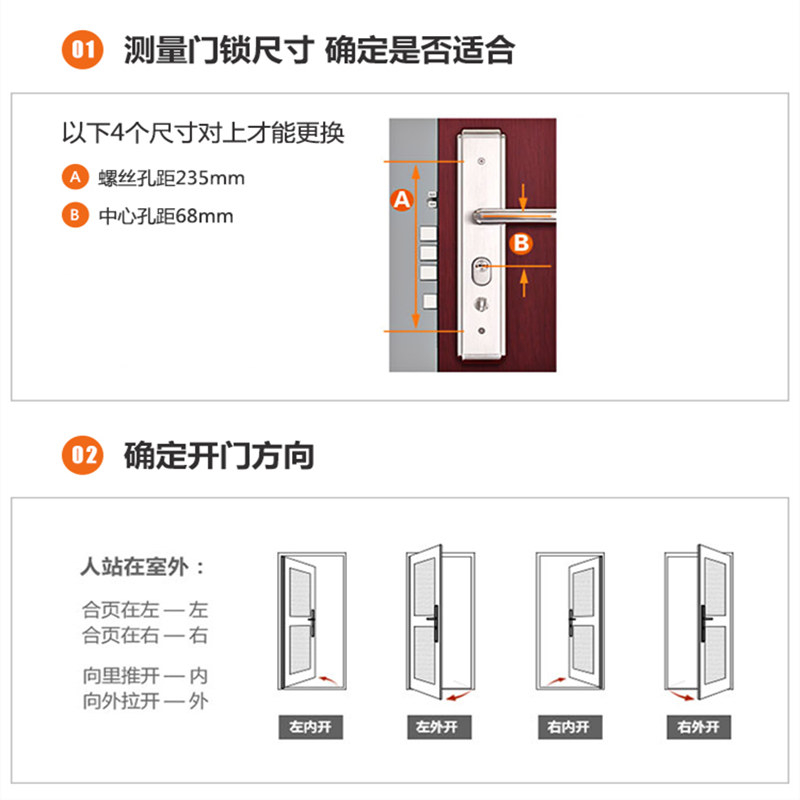 01 测量门锁尺寸 确定是否适合

以下4个尺寸对上才能更换

A 螺丝孔距235mm

B 中心孔距68mm

A

B

02 确定开门方向

人站在室外：

合页在左 — 左
合页在右 — 右

向里推开 — 内
向外拉开 — 外

左内开

左外开

右内开

右外开