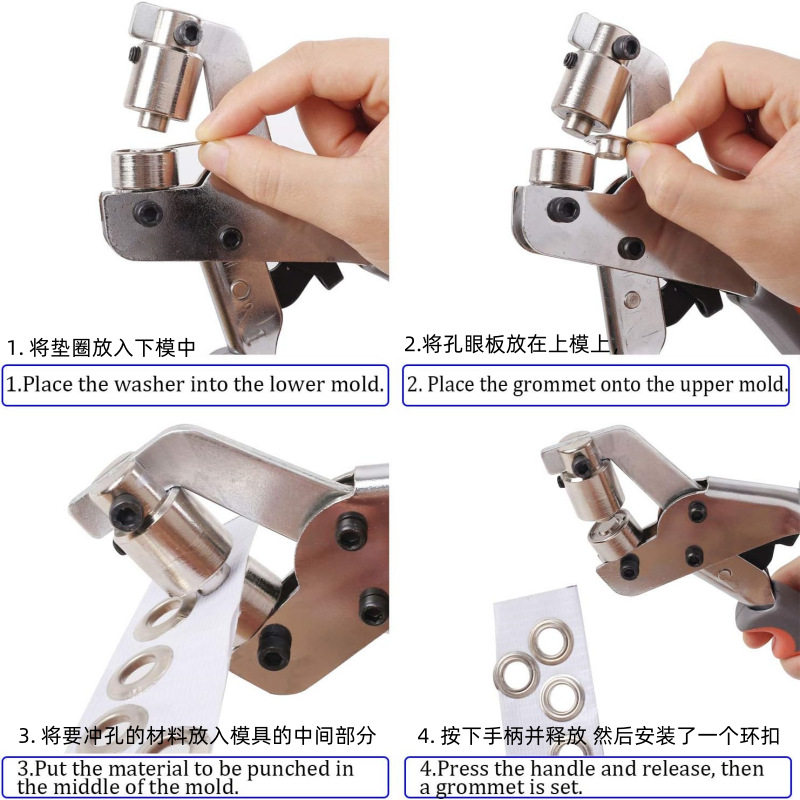 1. 将垫圈放入下模中

1.Place the washer into the lower mold.

2.将孔眼板放在上模上

2. Place the grommet onto the upper mold.

3. 将要冲孔的材料放入模具的中间部分

3.Put the material to be punched in the middle of the mold.

4. 按下手柄并释放 然后安装了一个环扣

4.Press the handle and release, then a grommet is set.