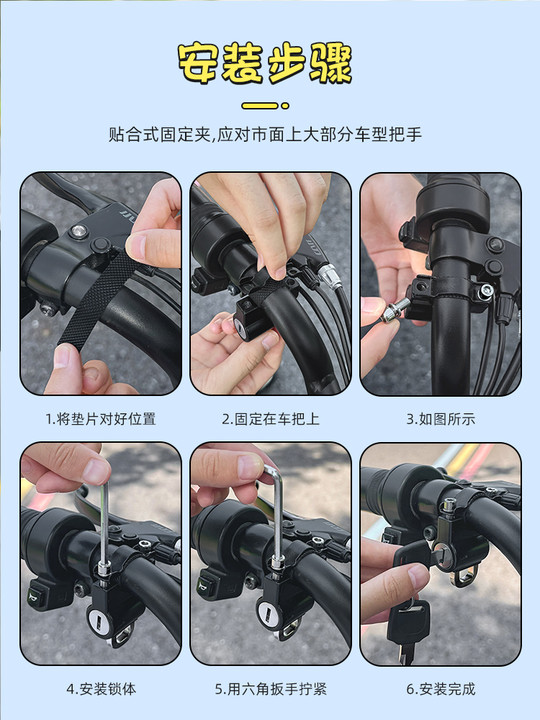 安装步骤

贴合式固定夹,应对市面上大部分车型把手

1.将垫片对好位置

2.固定在车把上

3.如图所示

4.安装锁体

5.用六角扳手拧紧

6.安装完成