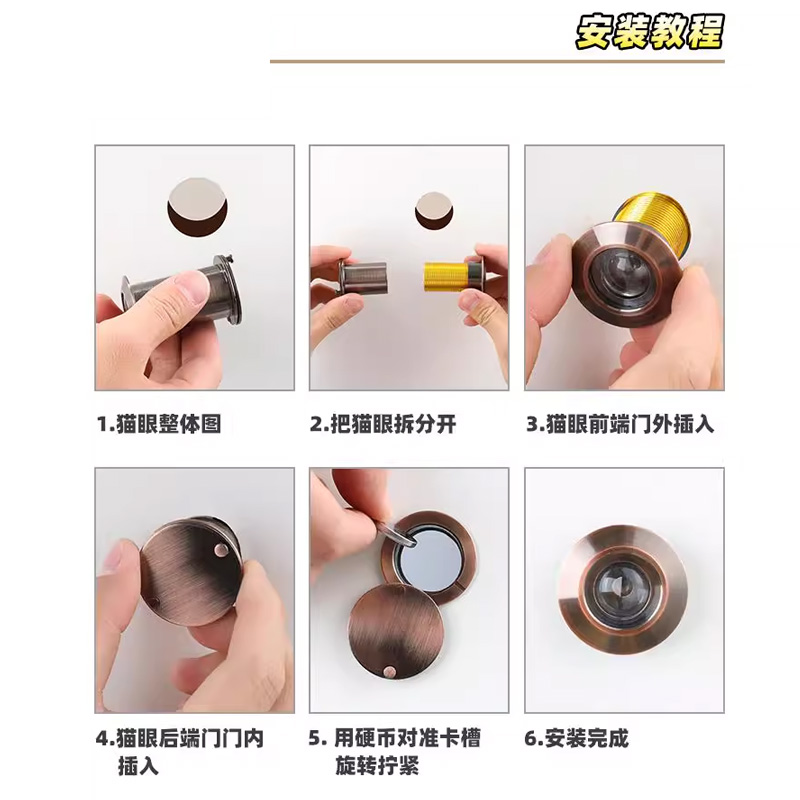 安装教程

1.猫眼整体图

2.把猫眼拆分开

3.猫眼前端门外插入

4.猫眼后端门门内插入

5. 用硬币对准卡槽旋转拧紧

6.安装完成