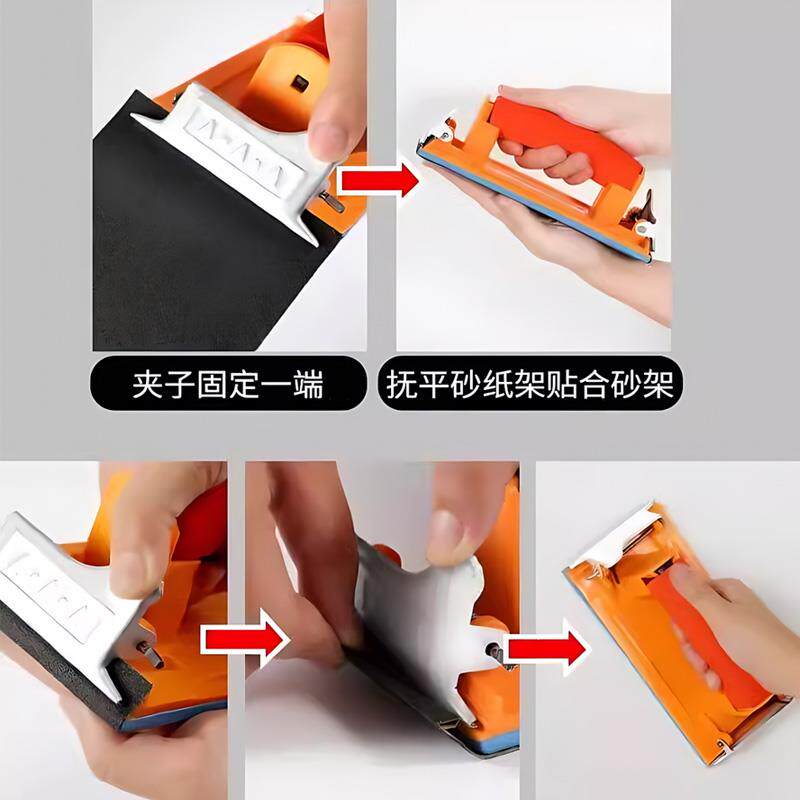 夹子固定一端

抚平砂纸架贴合砂架